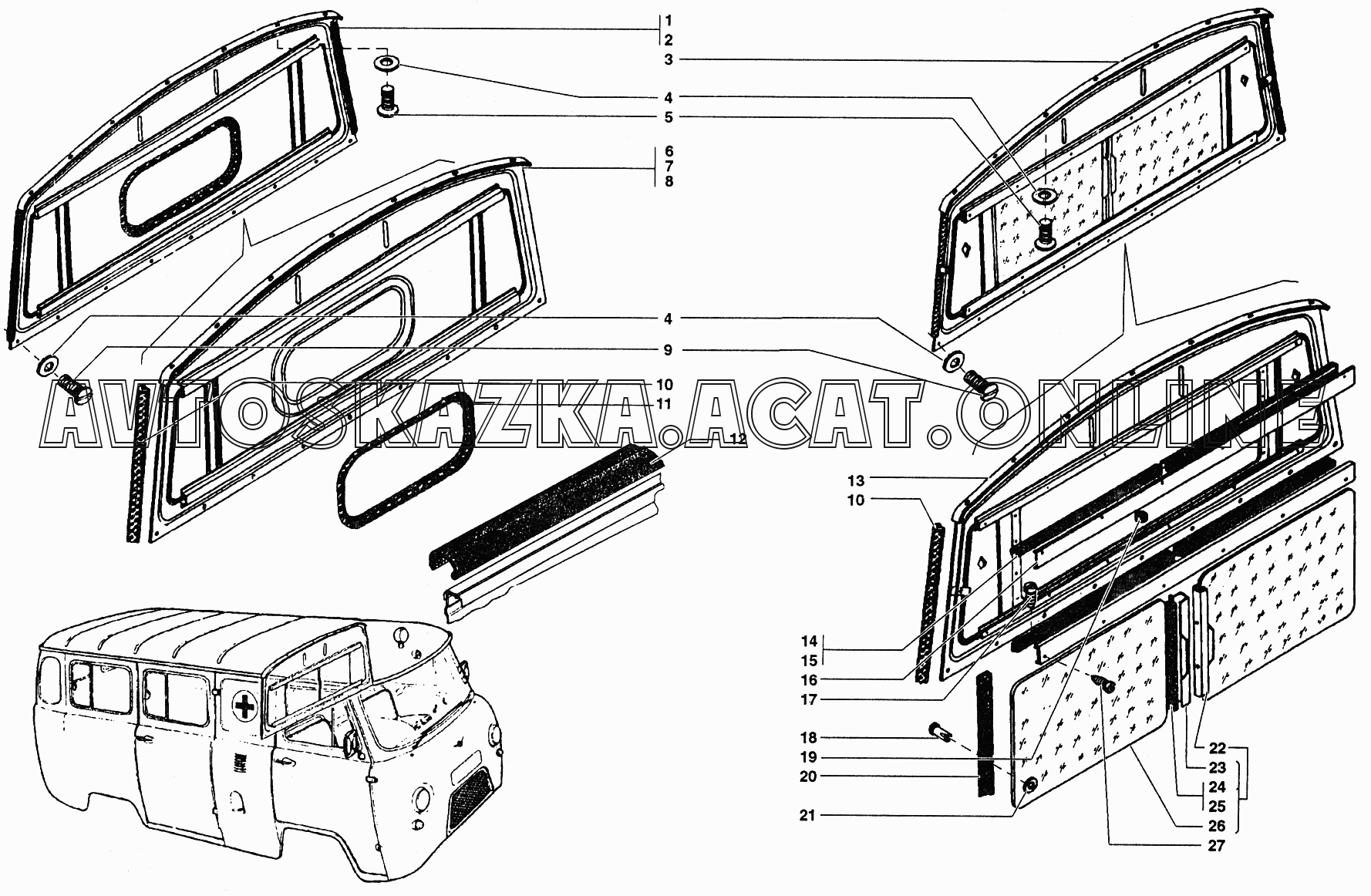 1
2
3
4
5
6
7
8
4
9
10
11
12
AVTOSKAZKA.ACAT.ONLINE
13
10
14
15
16
17
18
19
20
21
22
23
24
25
26
27