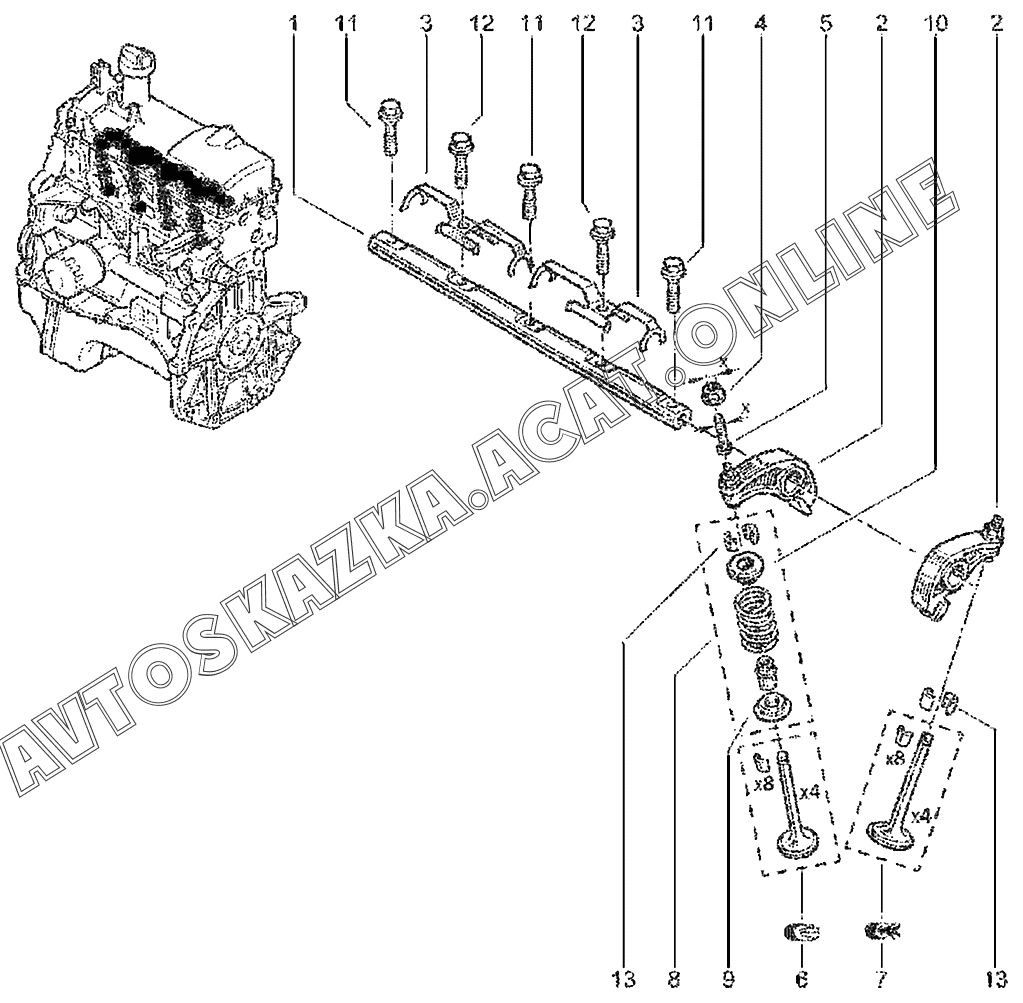 1 11 3 12 11 12 3 11 4 5 2 10 2

AVTOSKAZKA.ACAT.ONLINE

x8 x4 x8 x4

13 8 9 6 7 13