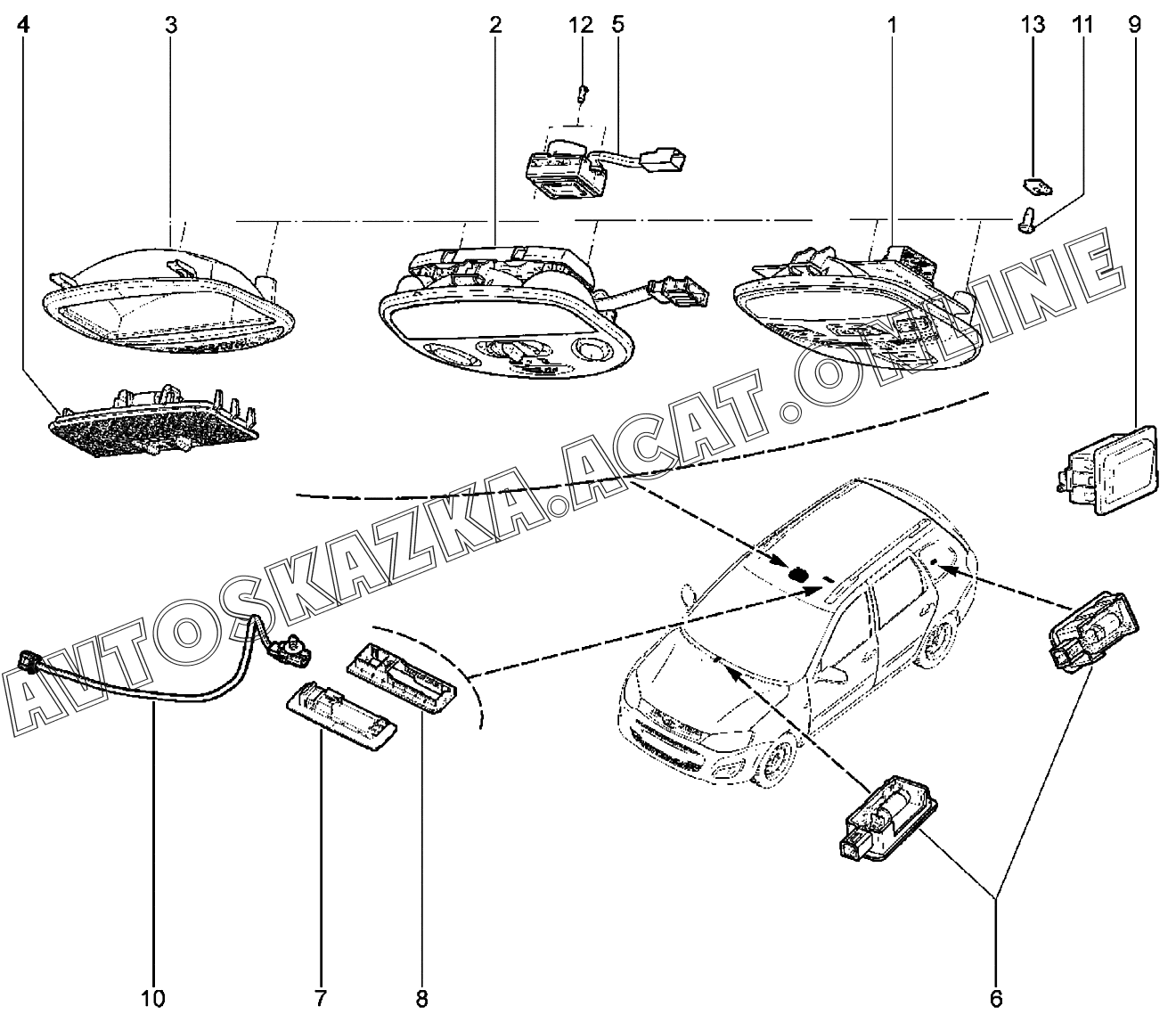 4
3
2
12
5
1
13
11
9
AVTOSKAZKA.ACAT.ONLINE
10
7
8
6