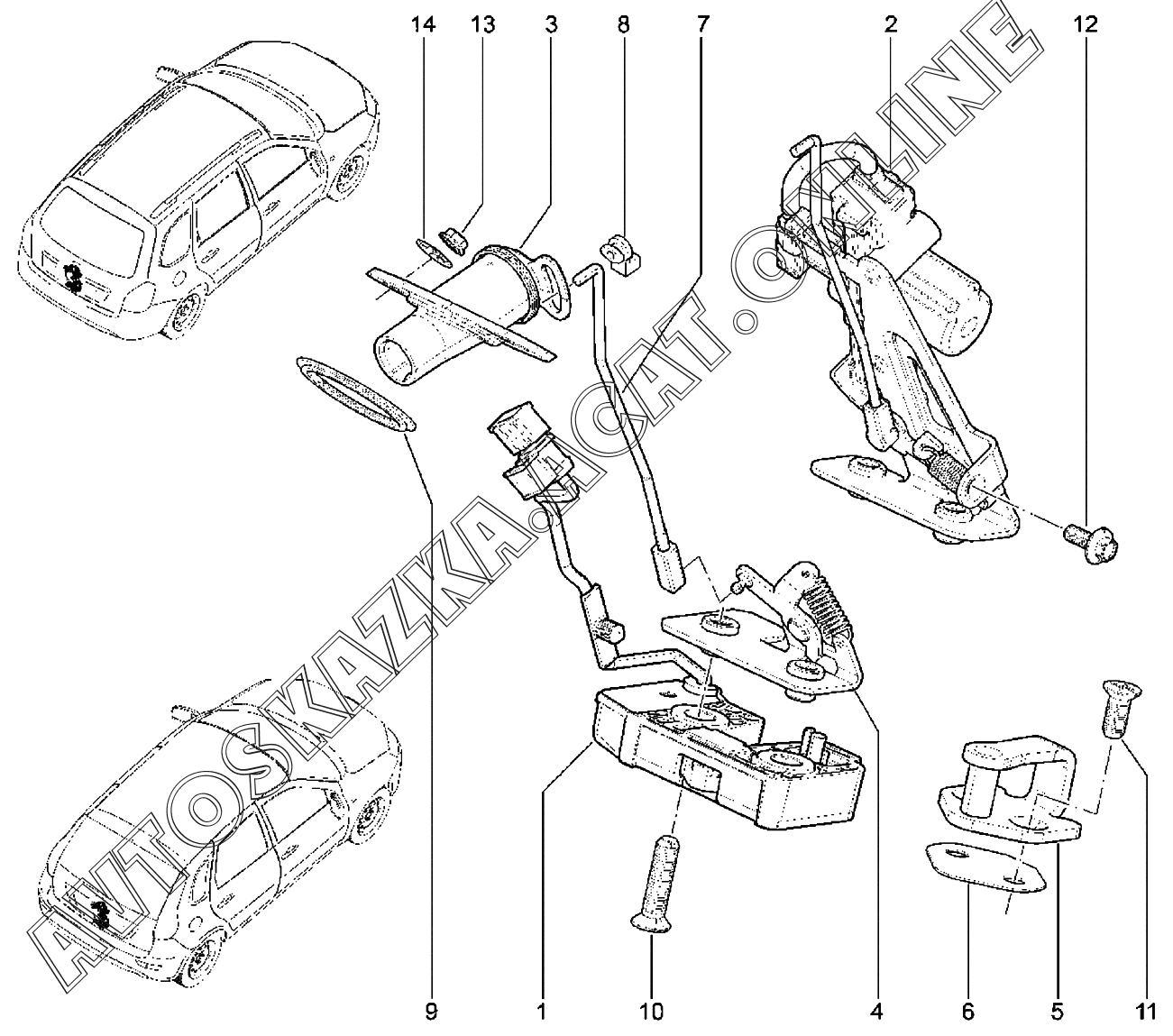 14 13 3 8 7 2 12

AVTOSKAZKA.ACAT.ONLINE

9 1 10 4 6 5 11