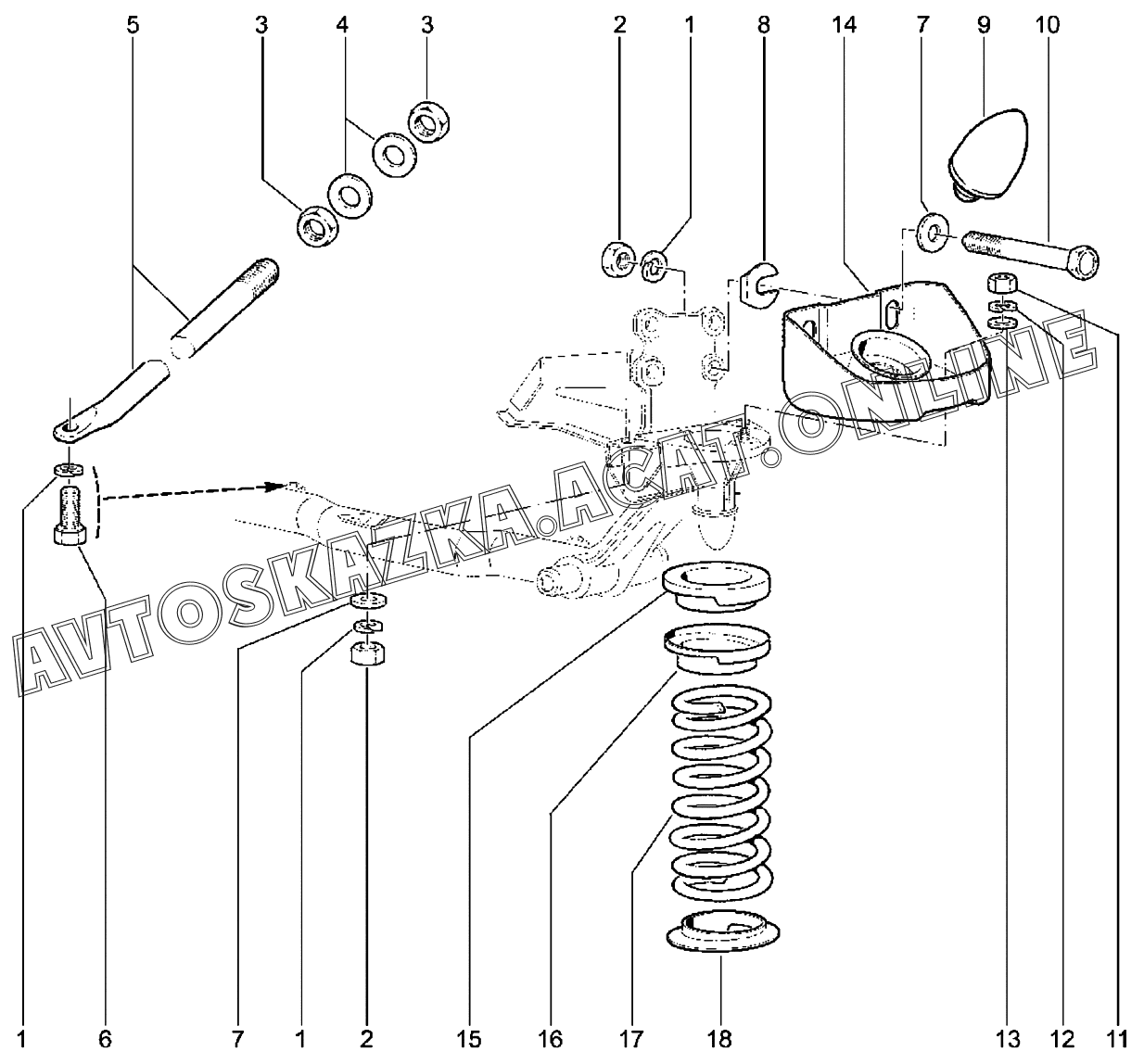 5 3 4 3 2 1 8 14 7 9 10

AVTOSKAZKA.ACAT.ONLINE

1 6 7 1 2 15 16 17 18 13 12 11