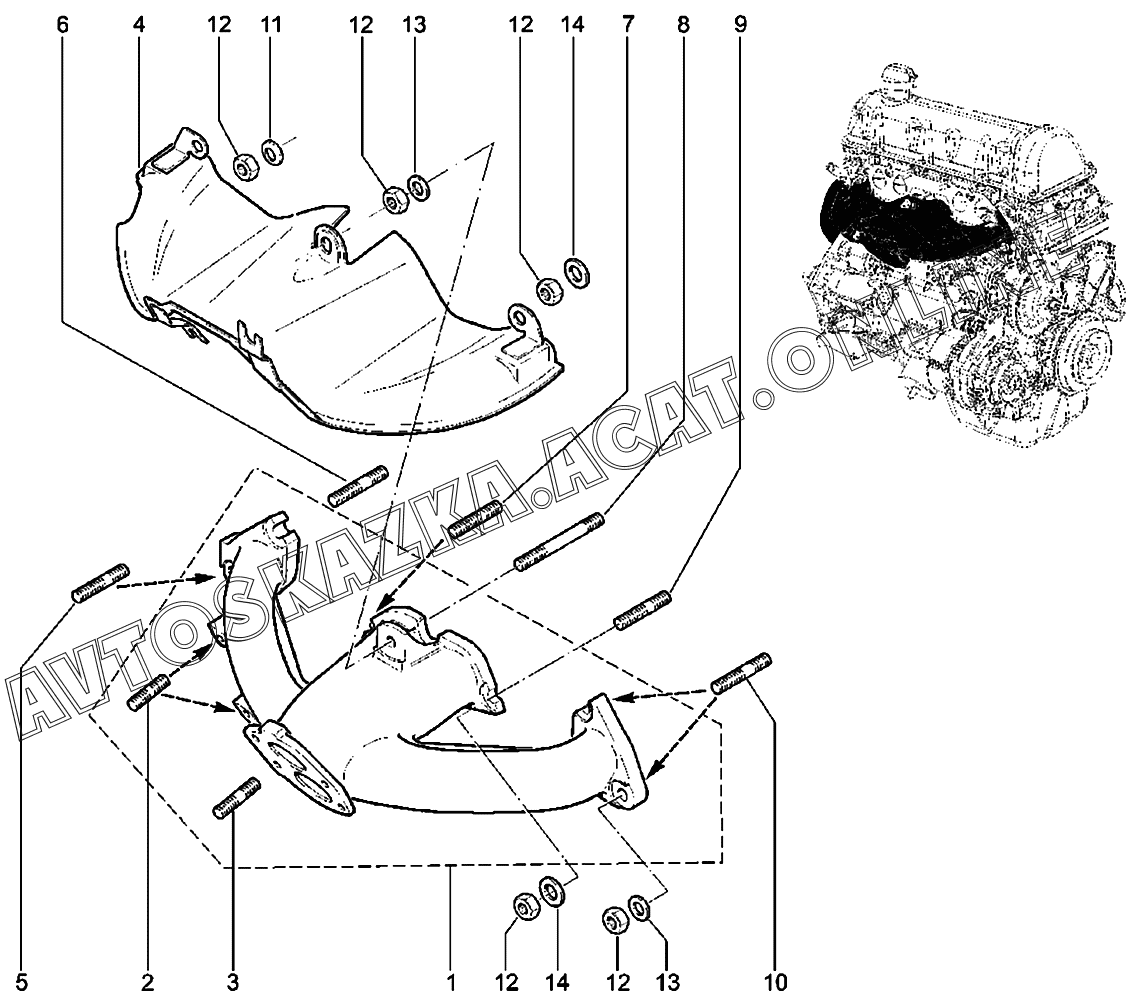 6 4 12 11 12 13 12 14 7 8 9

AVTOSKAZKA.ACAT.ONLINE

5 2 3 1 12 14 12 13 10