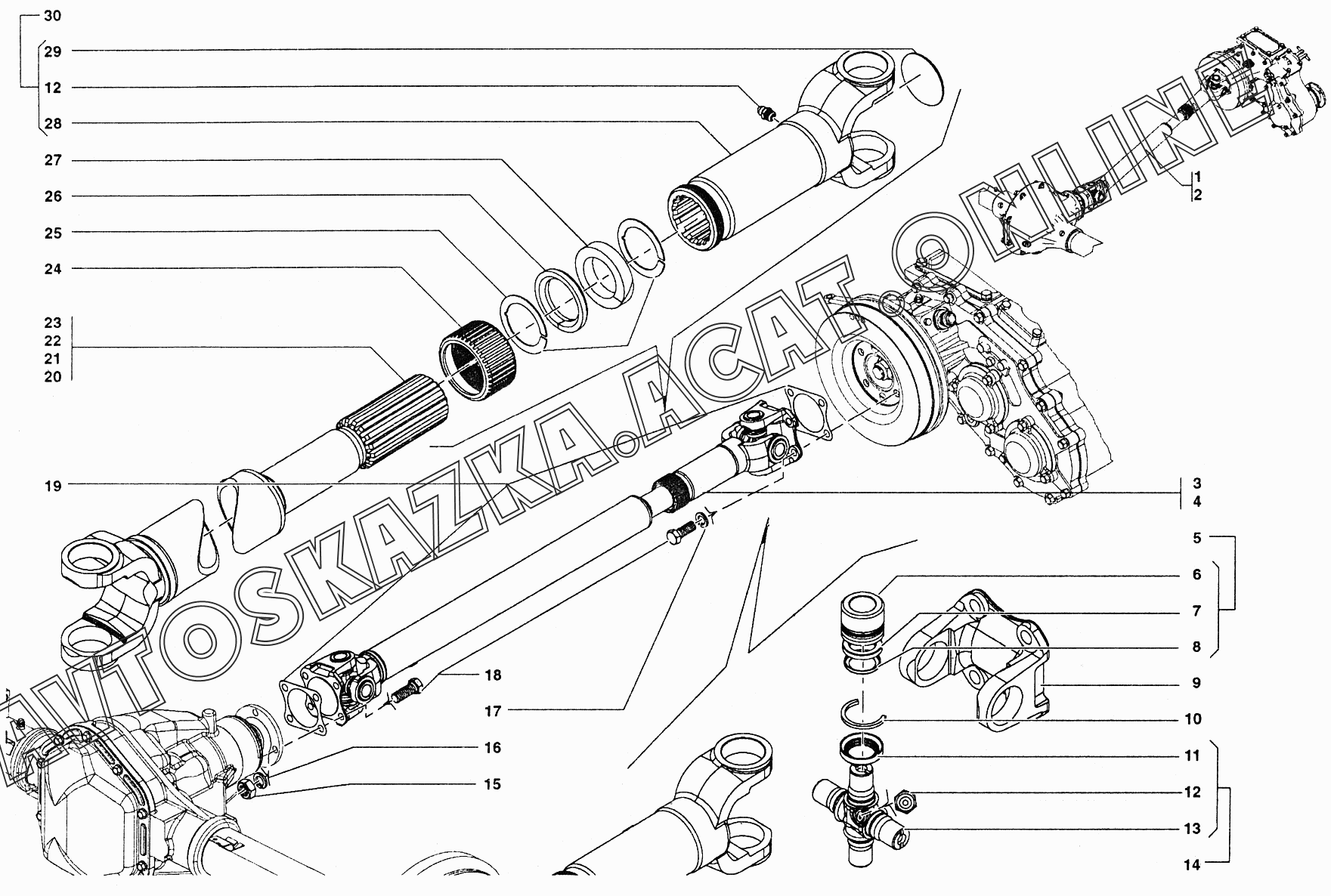 30
29
12
28
27
26
25
24
23
22
21
20
19
1
2
3
4
5
6
7
8
9
10
11
12
13
14
18
17
16
15
AVTOSKAZKA.ACAT.ONLINE