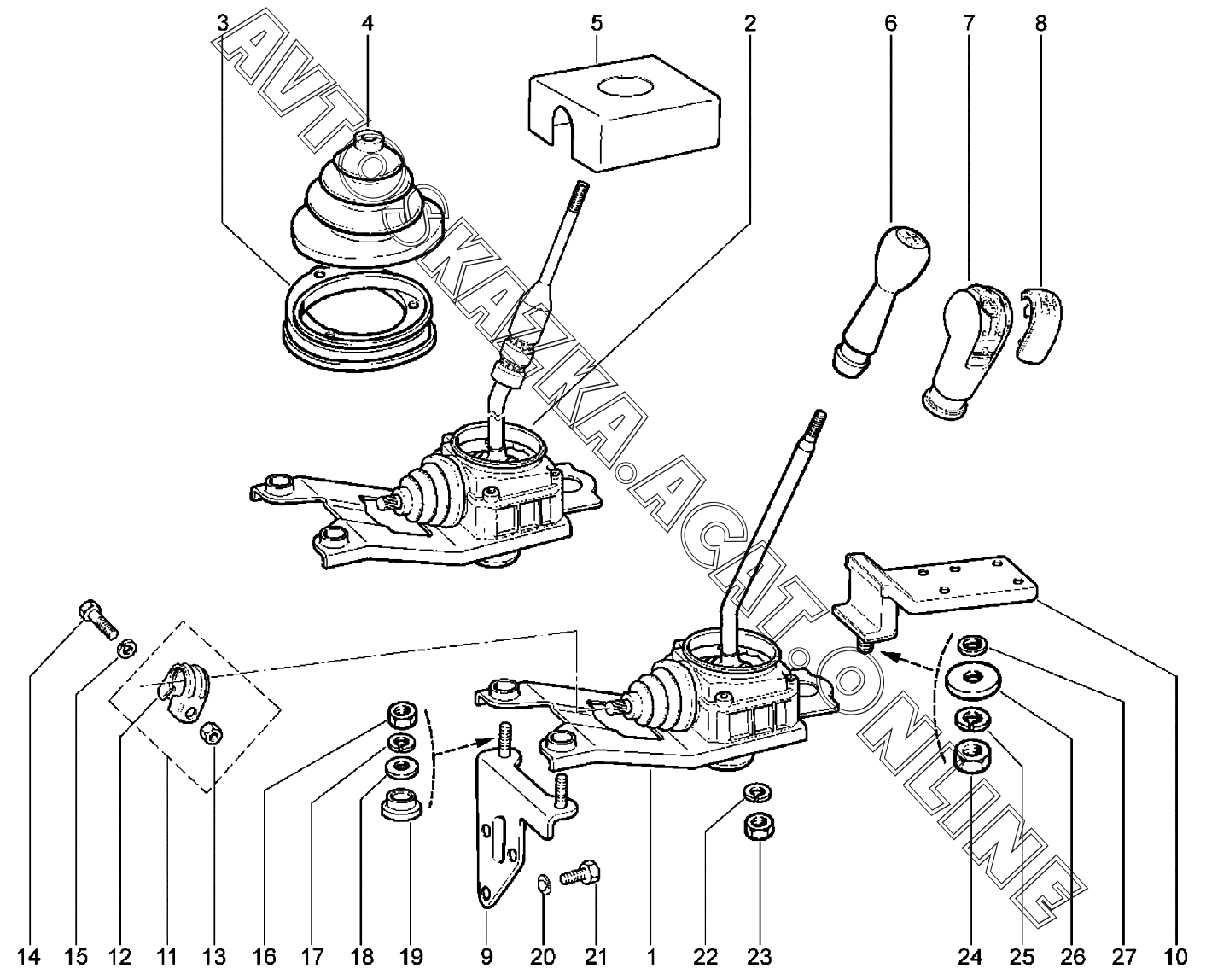 3 4 5 2 6 7 8

AVTOSKAZKA.ACAT.ONLINE

14 15 12 11 13 16 17 18 19 9 20 21 1 22 23 24 25 26 27 10