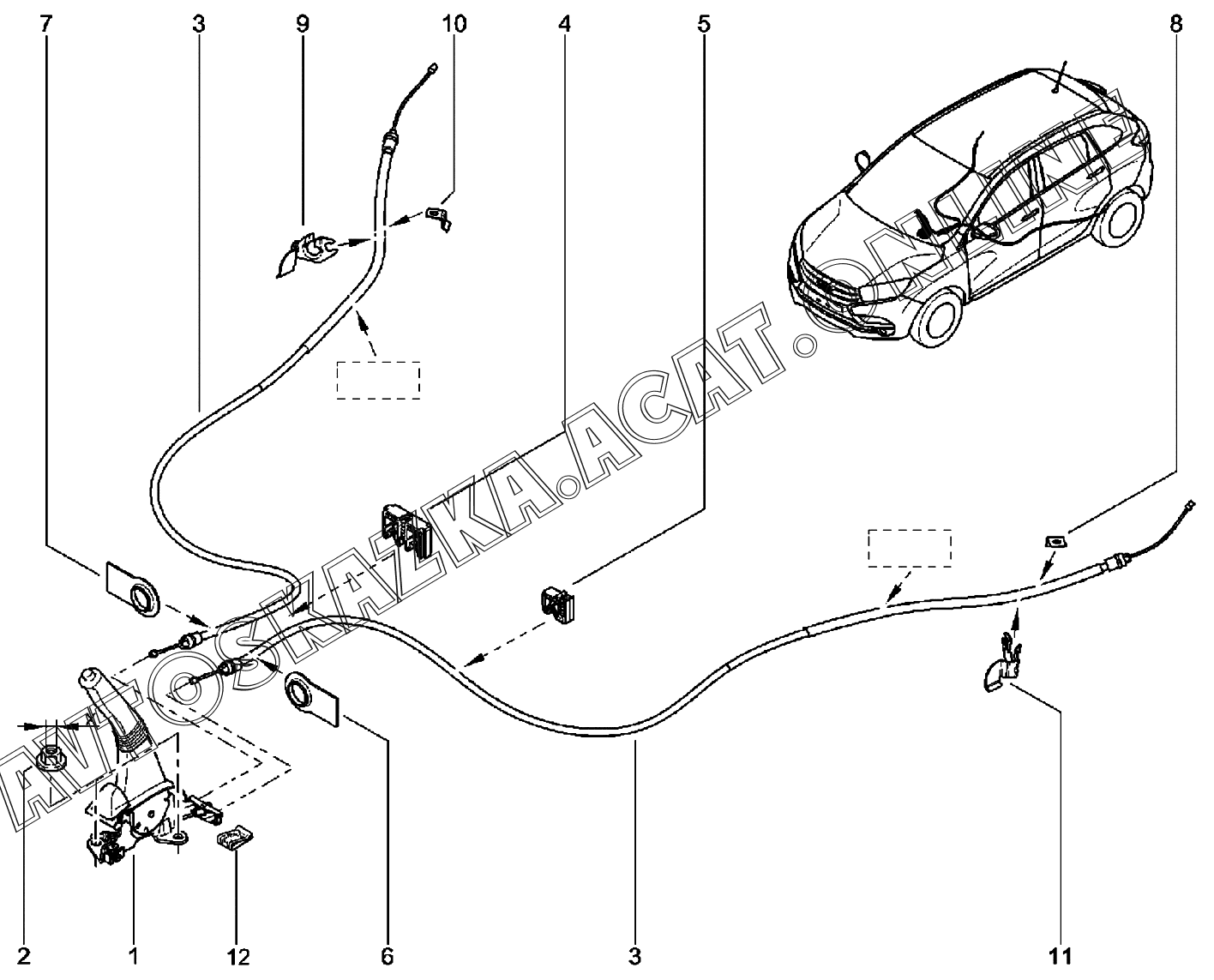 7 3 9 10 4 5 8

AVTOSKAZKA.ACAT.ONLINE

2 1 12 6 3 11