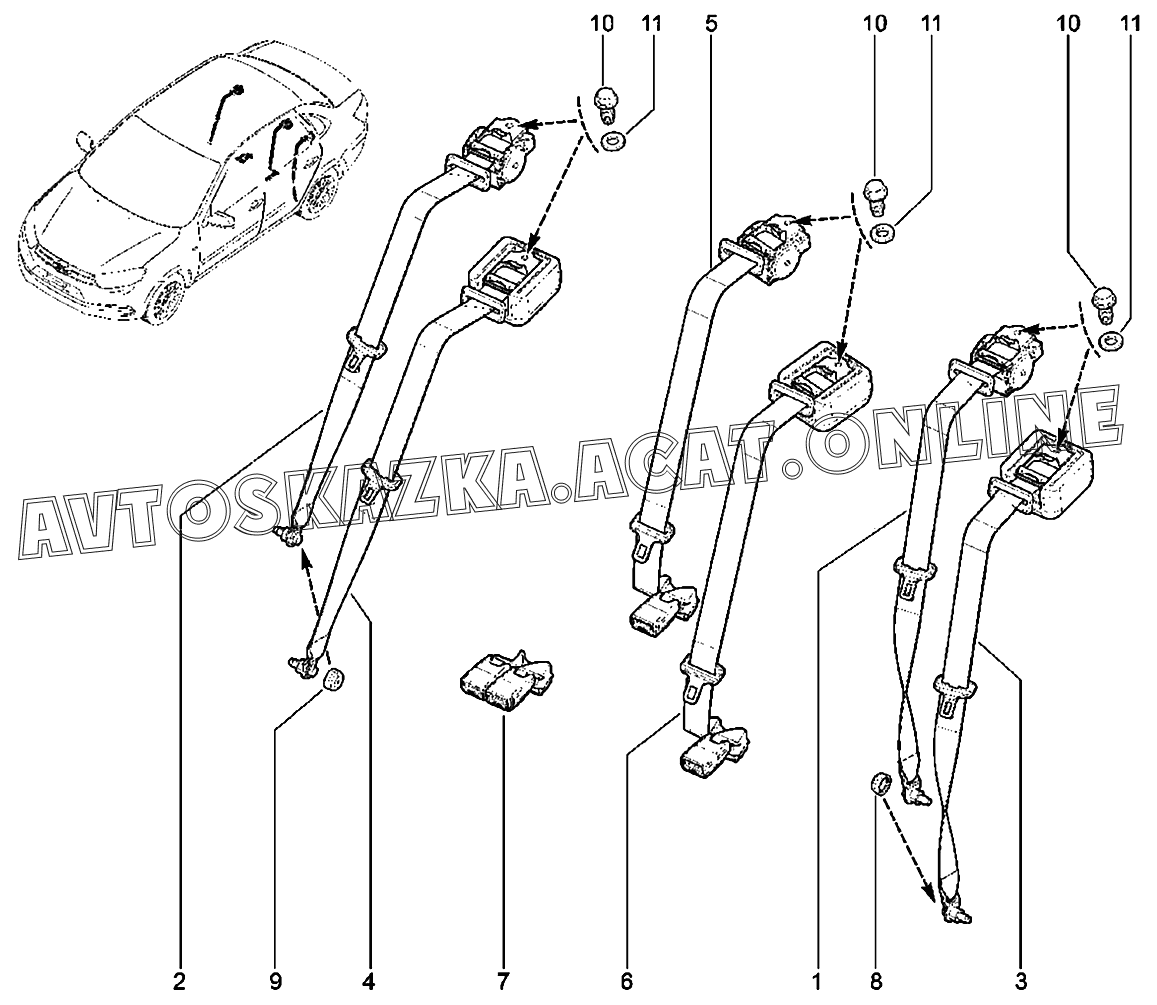 10 11 5 10 11 10 11

AVTOSKAZKA.ACAT.ONLINE

2 9 4 7 6 1 8 3