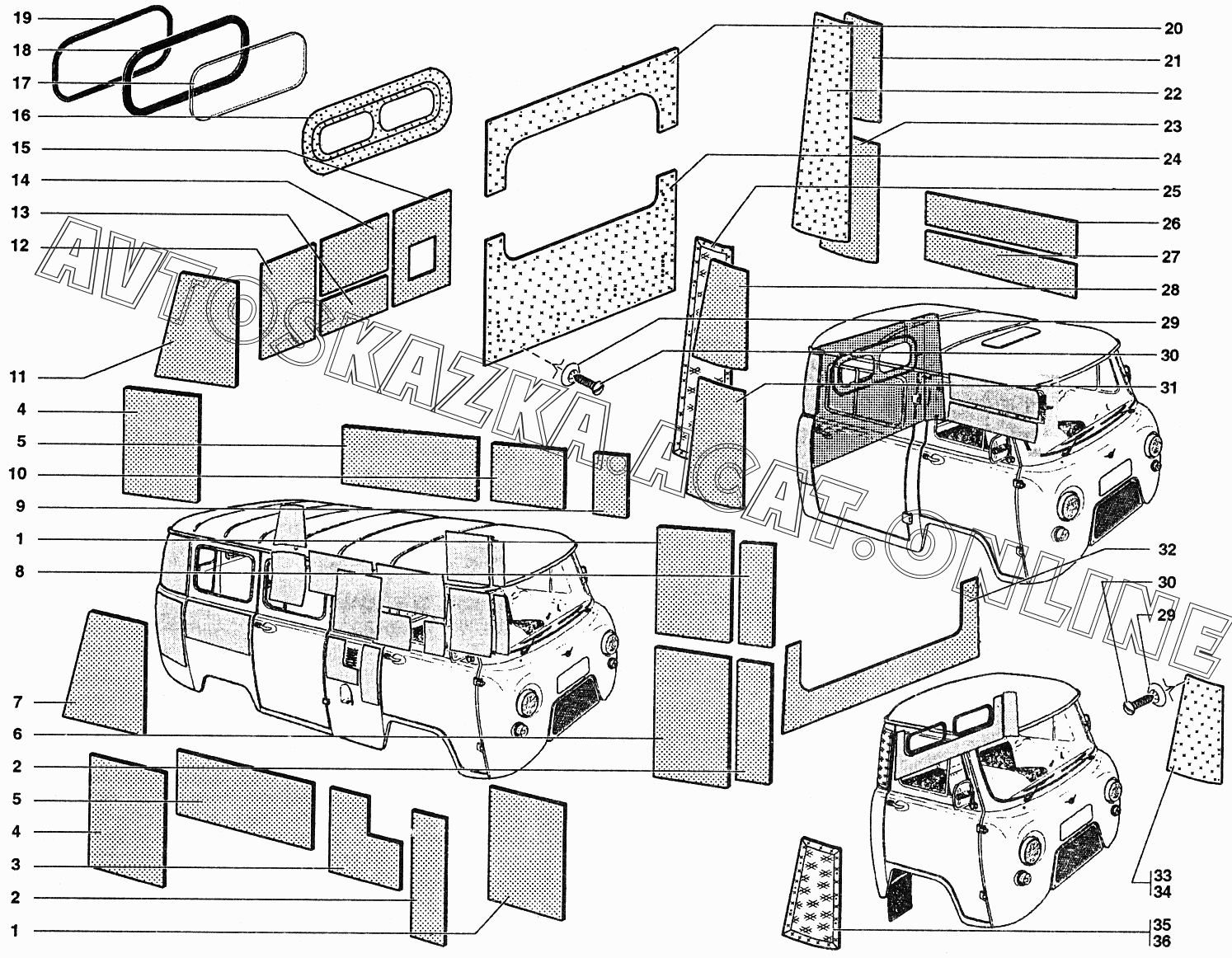 19
18
17
16
15
14
13
12
11
4
5
10
9
1
8
7
6
2
5
4
3
2
1
20
21
22
23
24
25
26
27
28
29
30
31
32
30
29
33
34
35
36
AVTOSKAZKA.ACAT.ONLINE