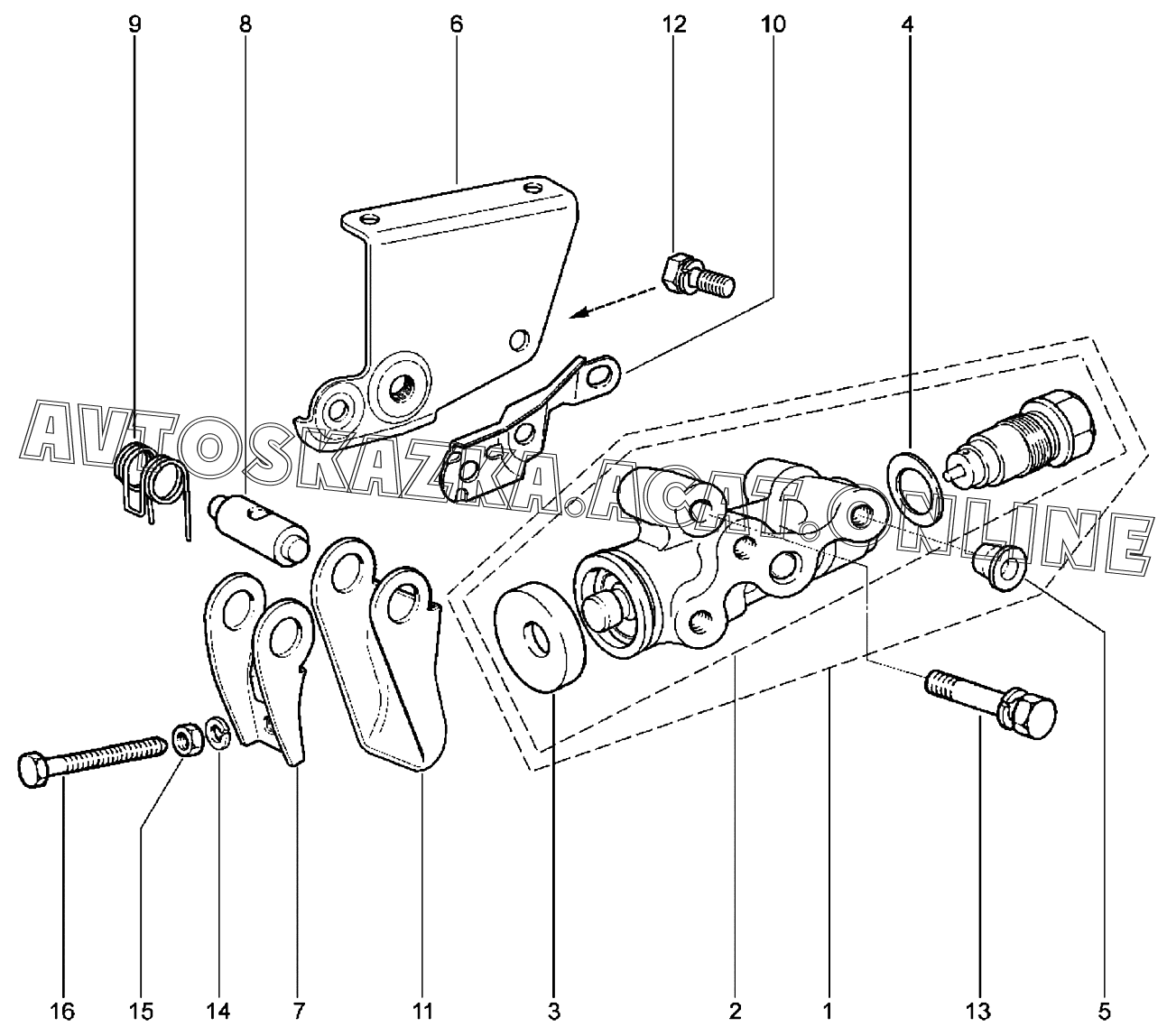 9
8
6
12
10
4

AVTOSKAZKA.ACAT.ONLINE

16
15
14
7
11
3
2
1
13
5