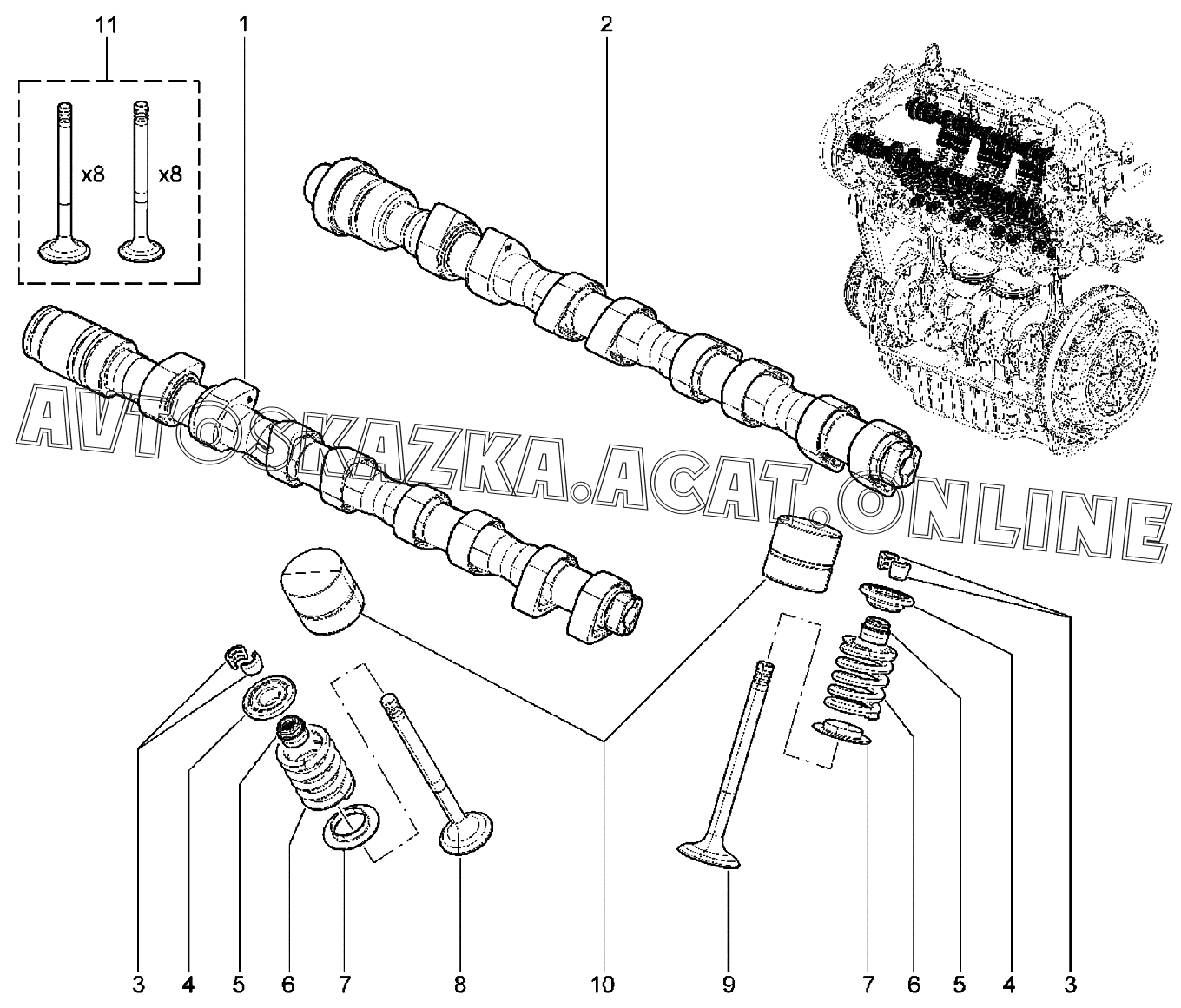 11
1
2
x8
x8
AVTOSKAZKA.ACAT.ONLINE
3
4
5
6
7
8
10
9
7
6
5
4
3