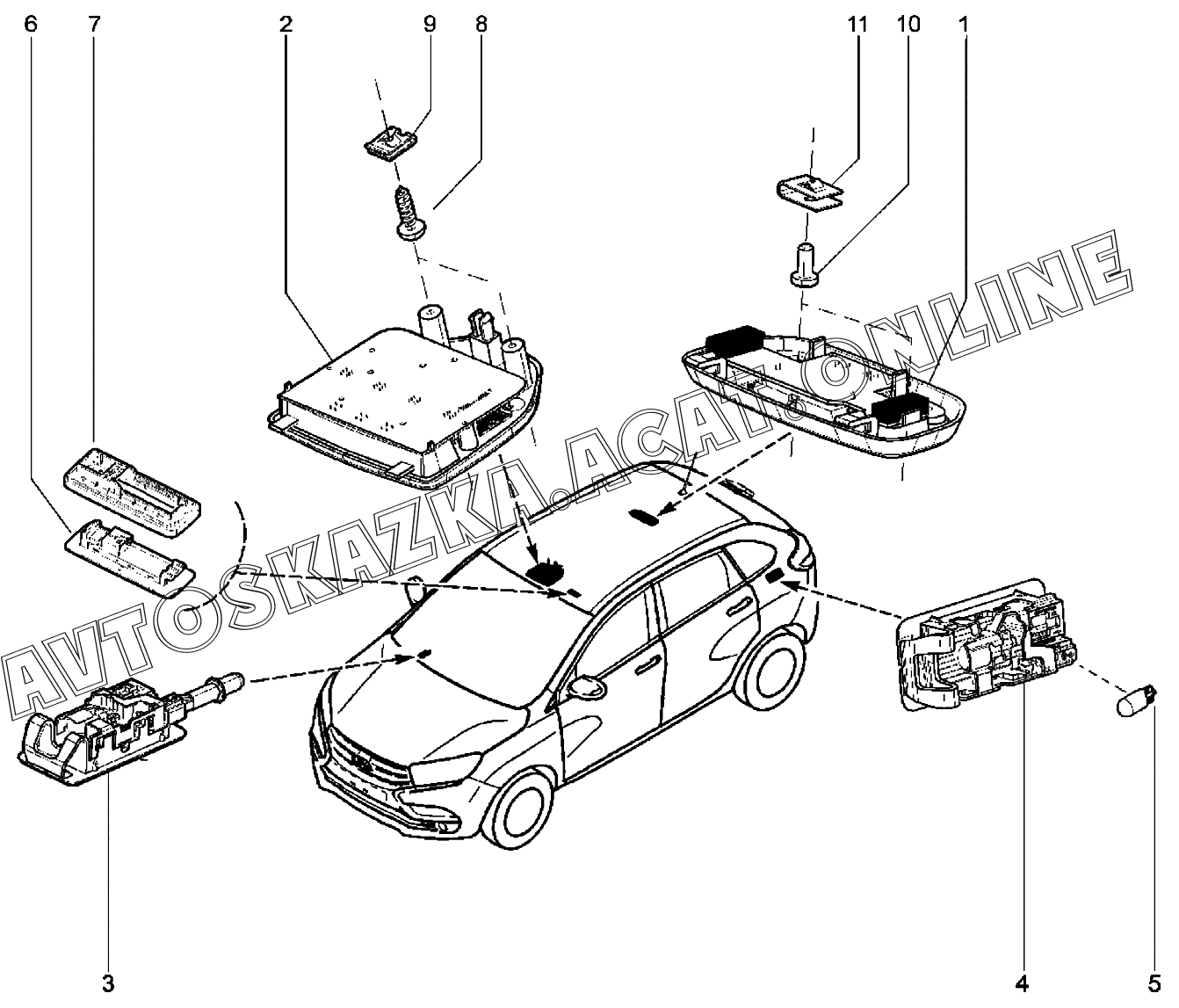 6
7
2
9
8
11
10
1
AVTOSKAZKA.ACAT.ONLINE
3
4
5