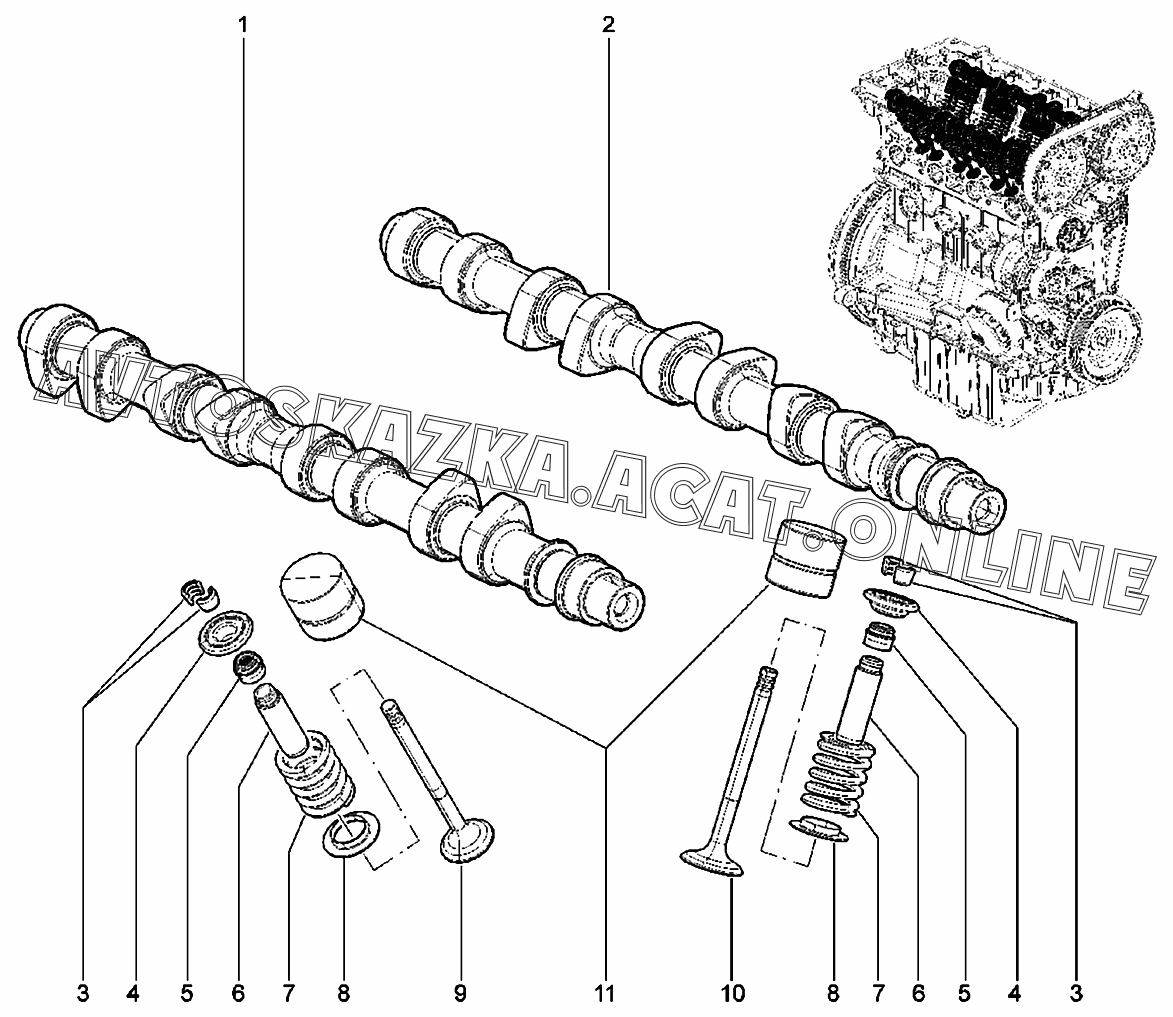 1
2
AVTOSKAZKA.ACAT.ONLINE
3
4
5
6
7
8
9
11
10
8
7
6
5
4
3