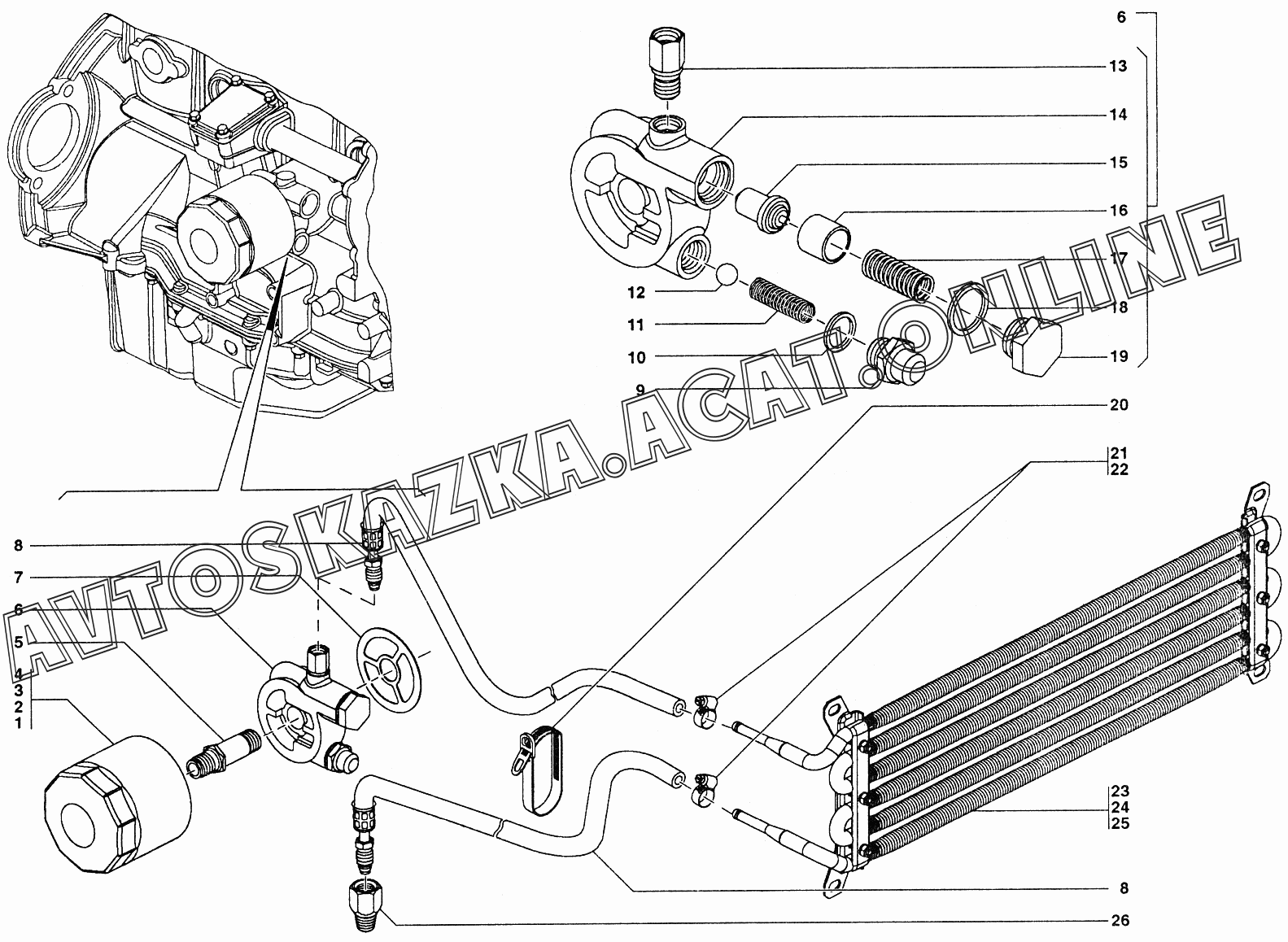 6
13
14
15
16
17
18
19
12
11
10
9
20
21
22
8
7
6
5
4
3
2
1
23
24
25
8
26
AVTOSKAZKA.ACAT.ONLINE