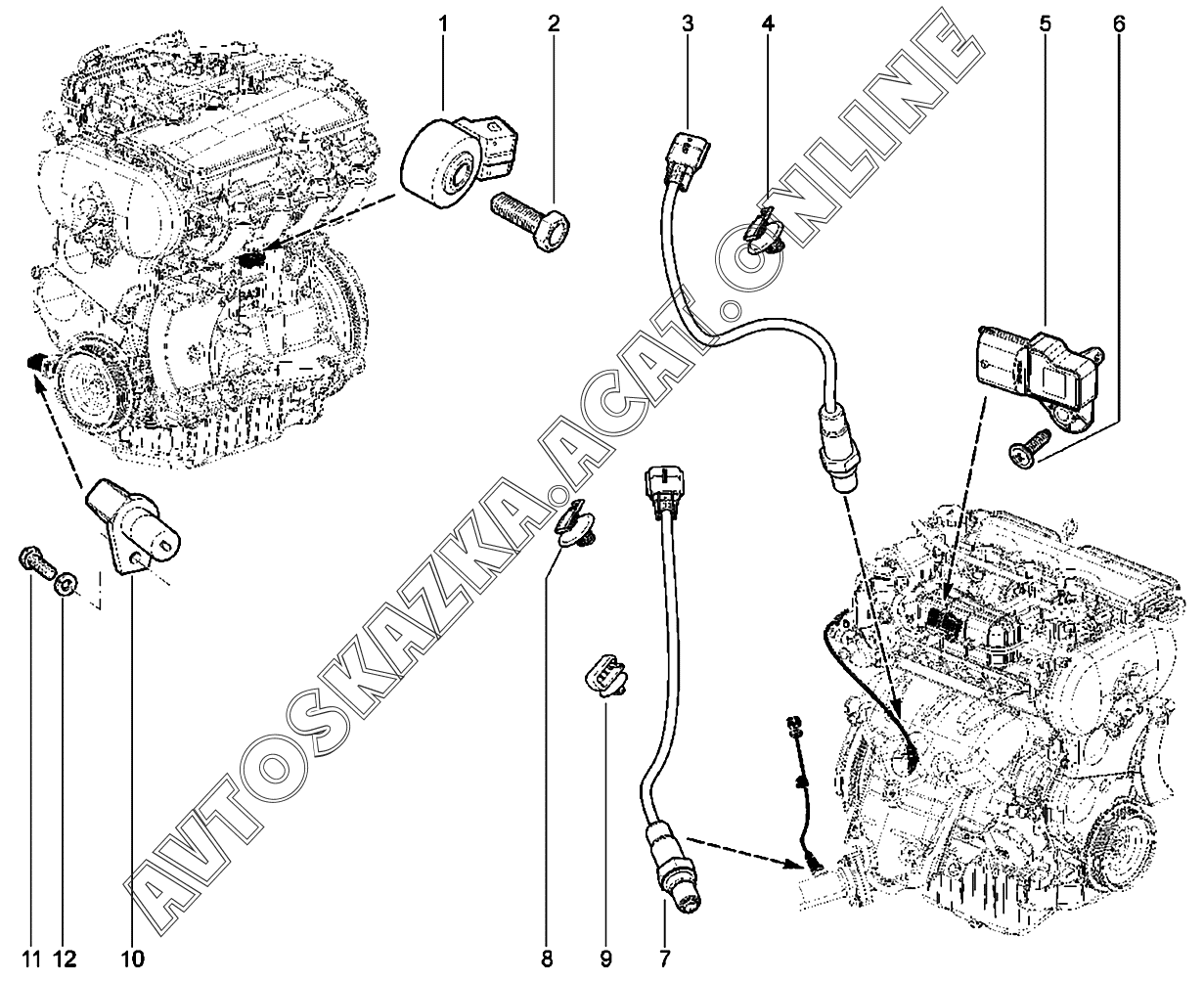 1
2
3
4
5
6
AVTOSKAZKA.ACAT.ONLINE
11
12
10
8
9
7