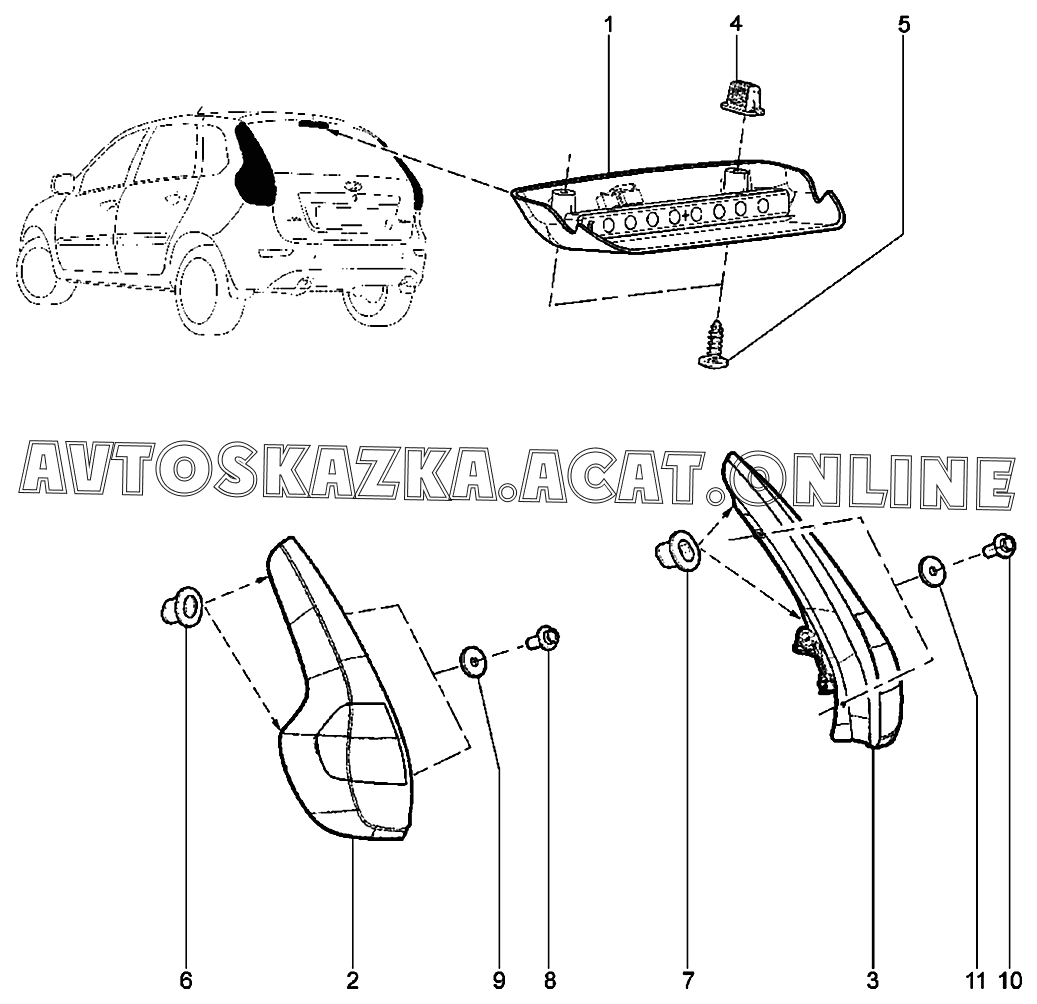 1
4
5
AVTOSKAZKA.ACAT.ONLINE
6
2
9
8
7
3
11
10