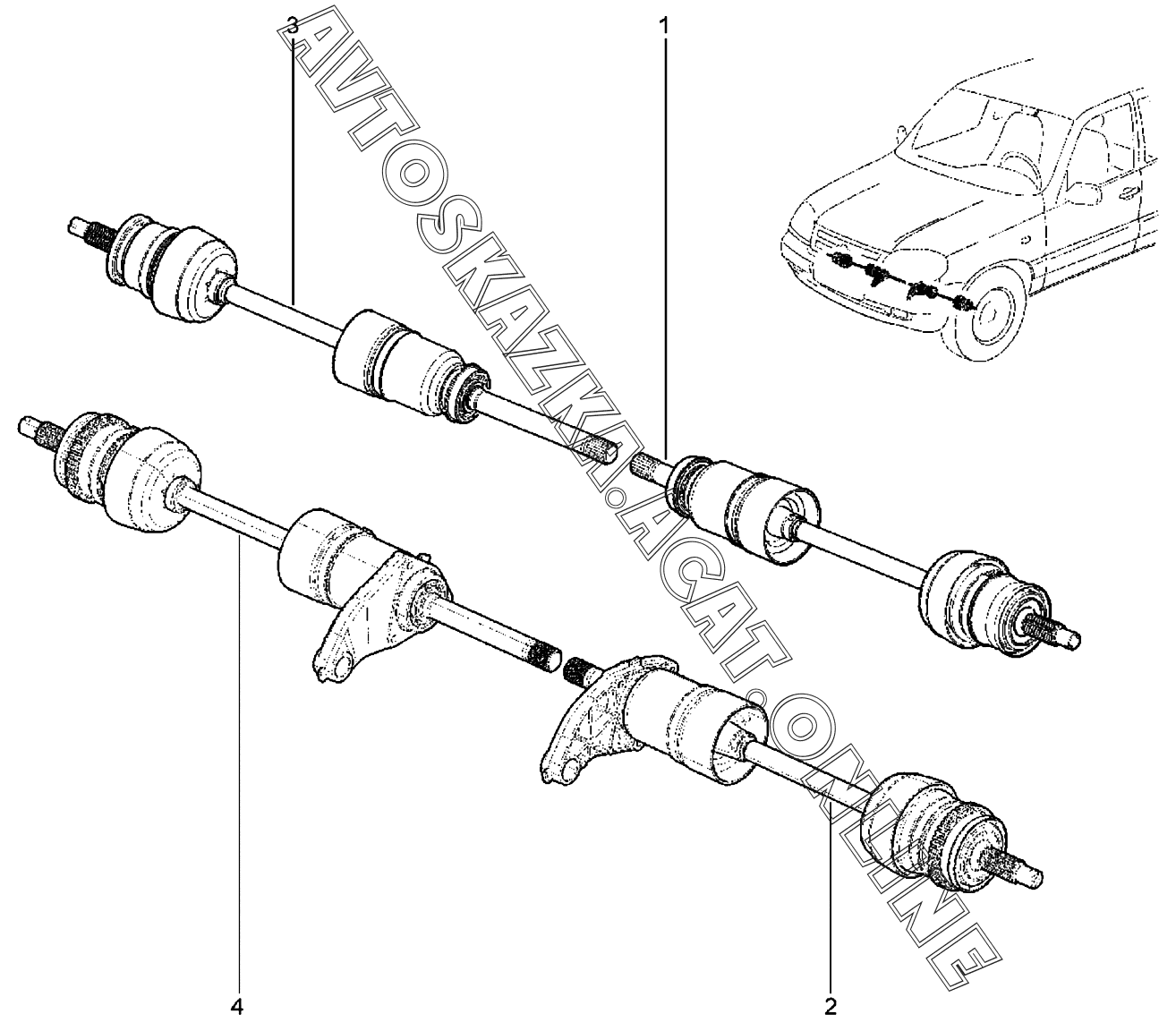 3
1
AVTOSKAZKA.ACAT.ONLINE
4
2