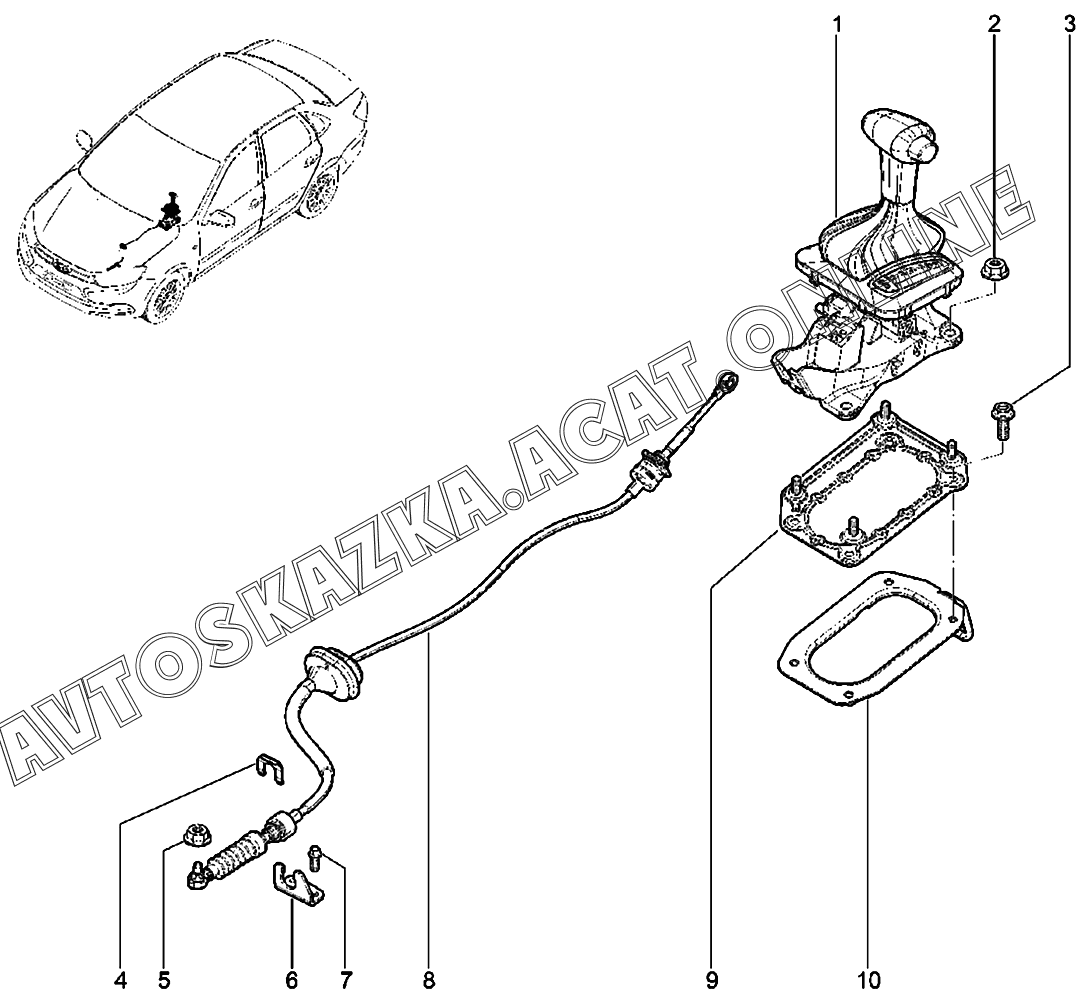 1
2
3
AVTOSKAZKA.ACAT.ONLINE
4
5
6
7
8
9
10