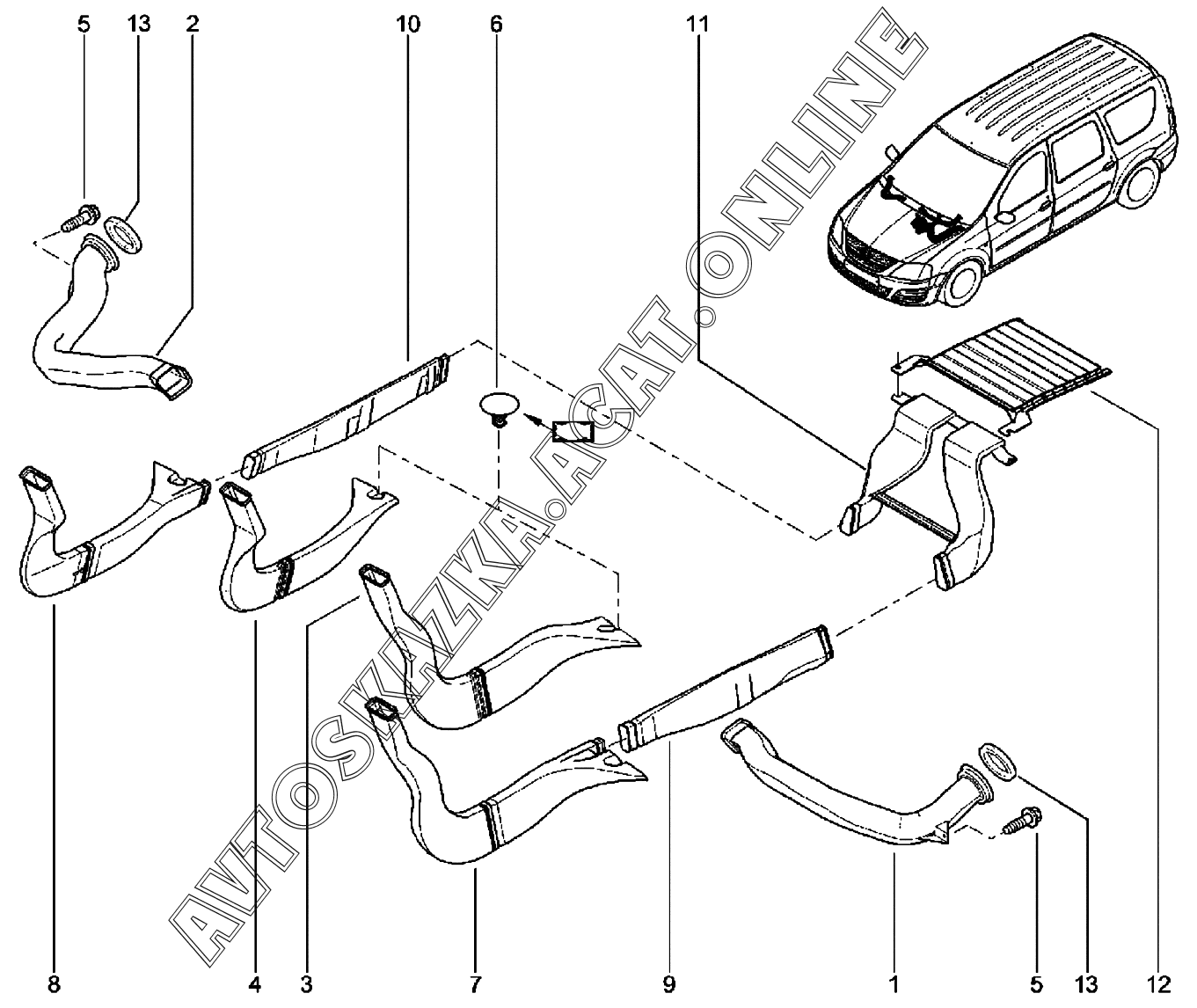 5 13 2 10 6 11

AVTOSKAZKA.ACAT.ONLINE

8 4 3 7 9 1 5 13 12