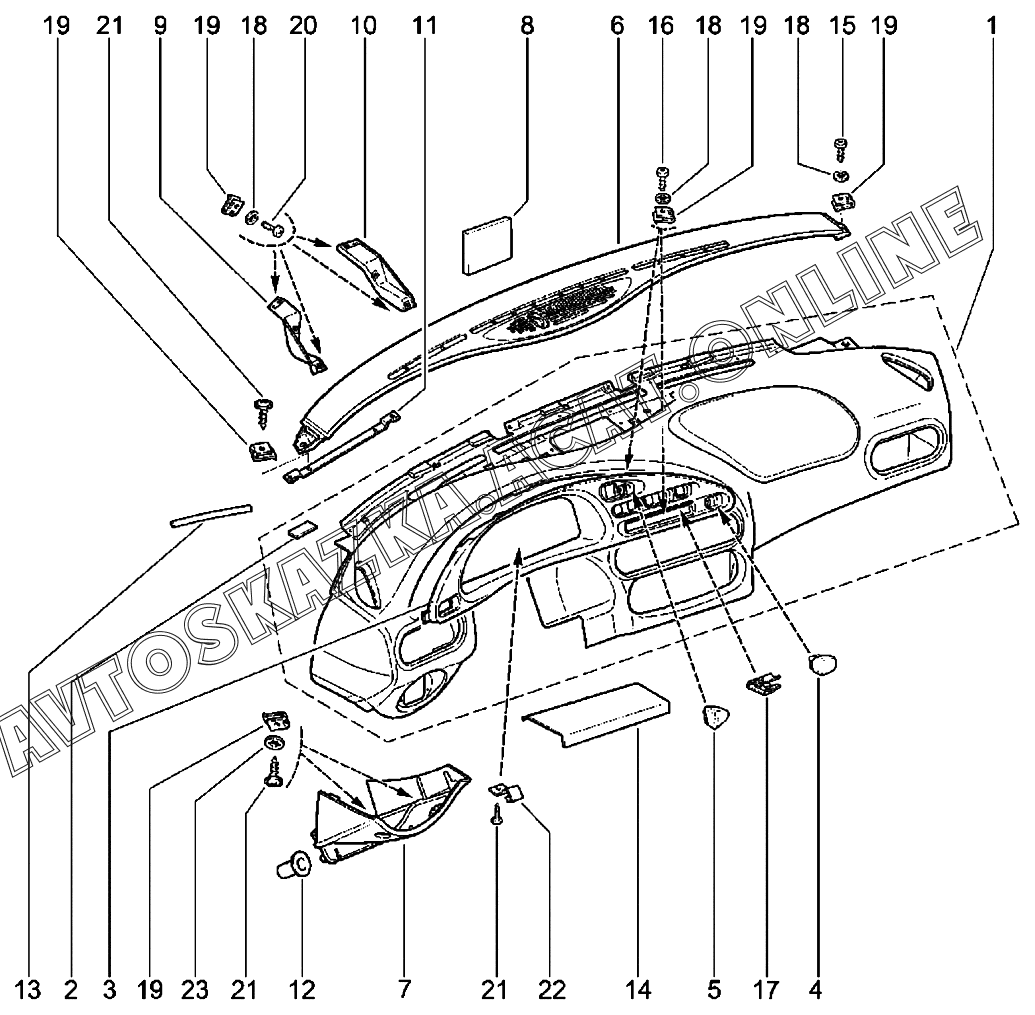 19 21 9 19 18 20 10 11 8 6 16 18 19 18 15 19 1

AVTOSKAZKA-ACAT.ONLINE

13 2 3 19 23 21 12 7 21 22 14 5 17 4