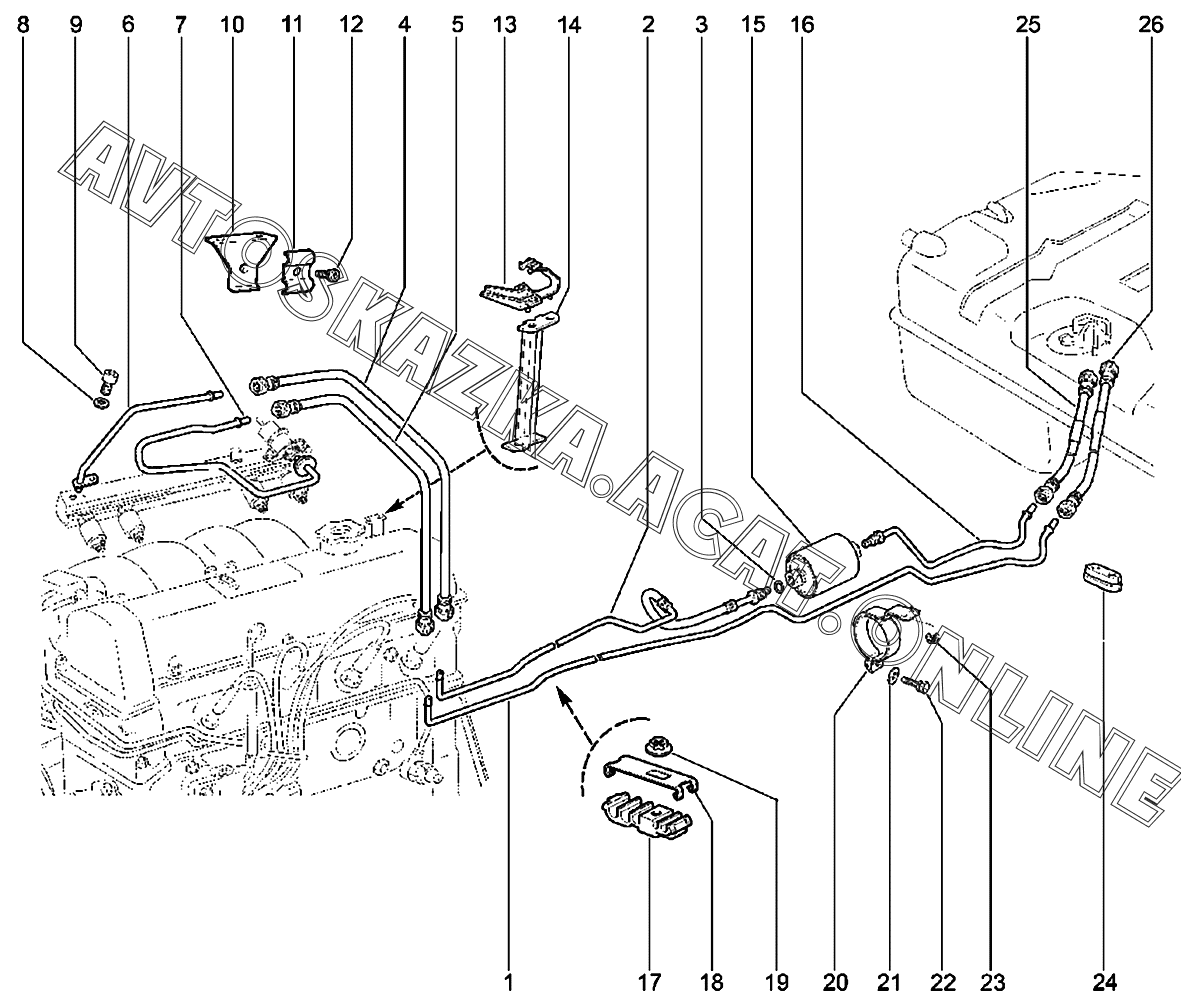 8 9 6 7 10 11 12 4 5 13 14 2 3 15 16 25 26

AVTOSKAZKA.ACAT.ONLINE

1 17 18 19 20 21 22 23 24