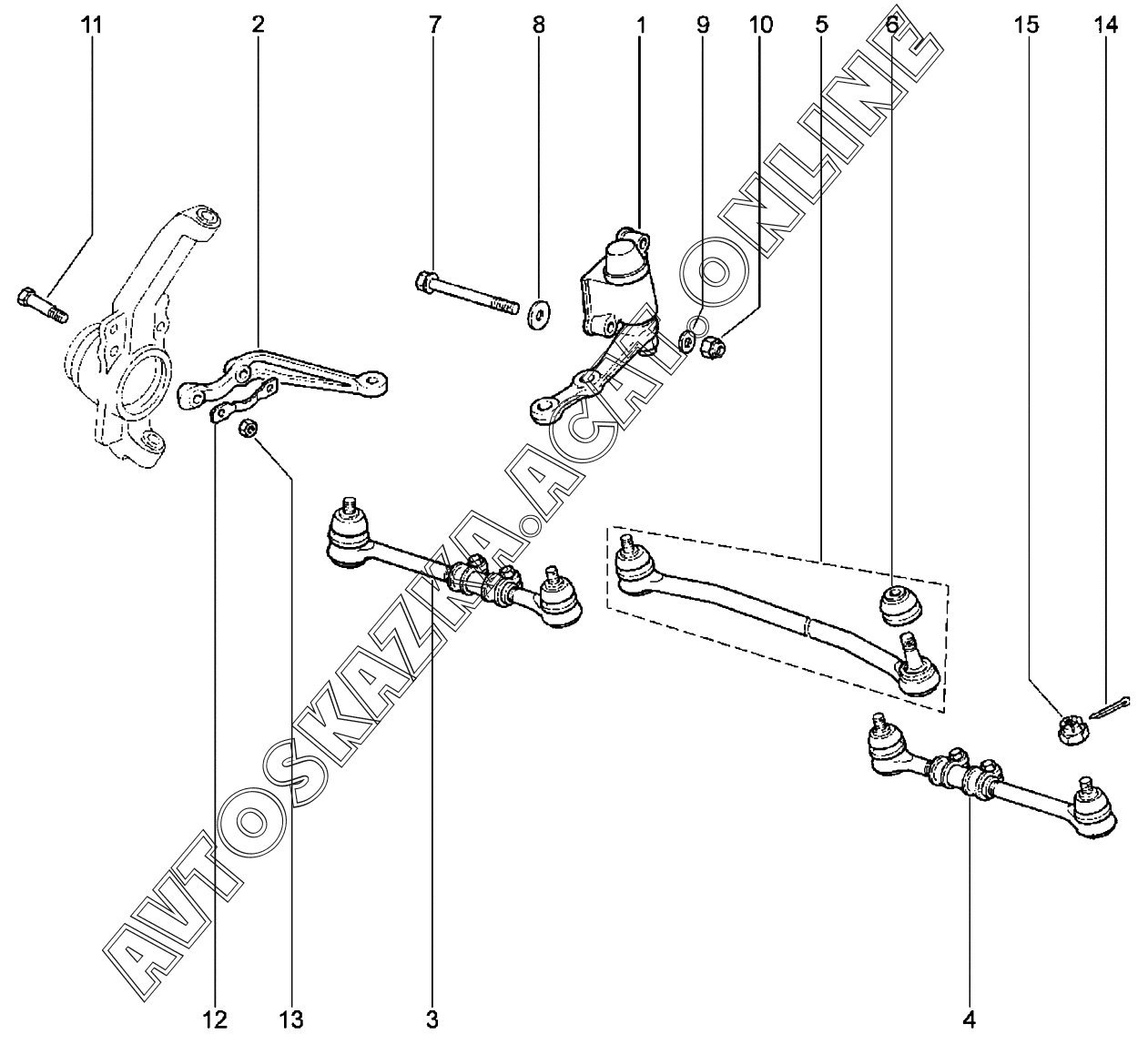 11
2
7
8
1
9
10
5
6
15
14

AVTOSKAZKA.ACAT.ONLINE

12
13
3
4