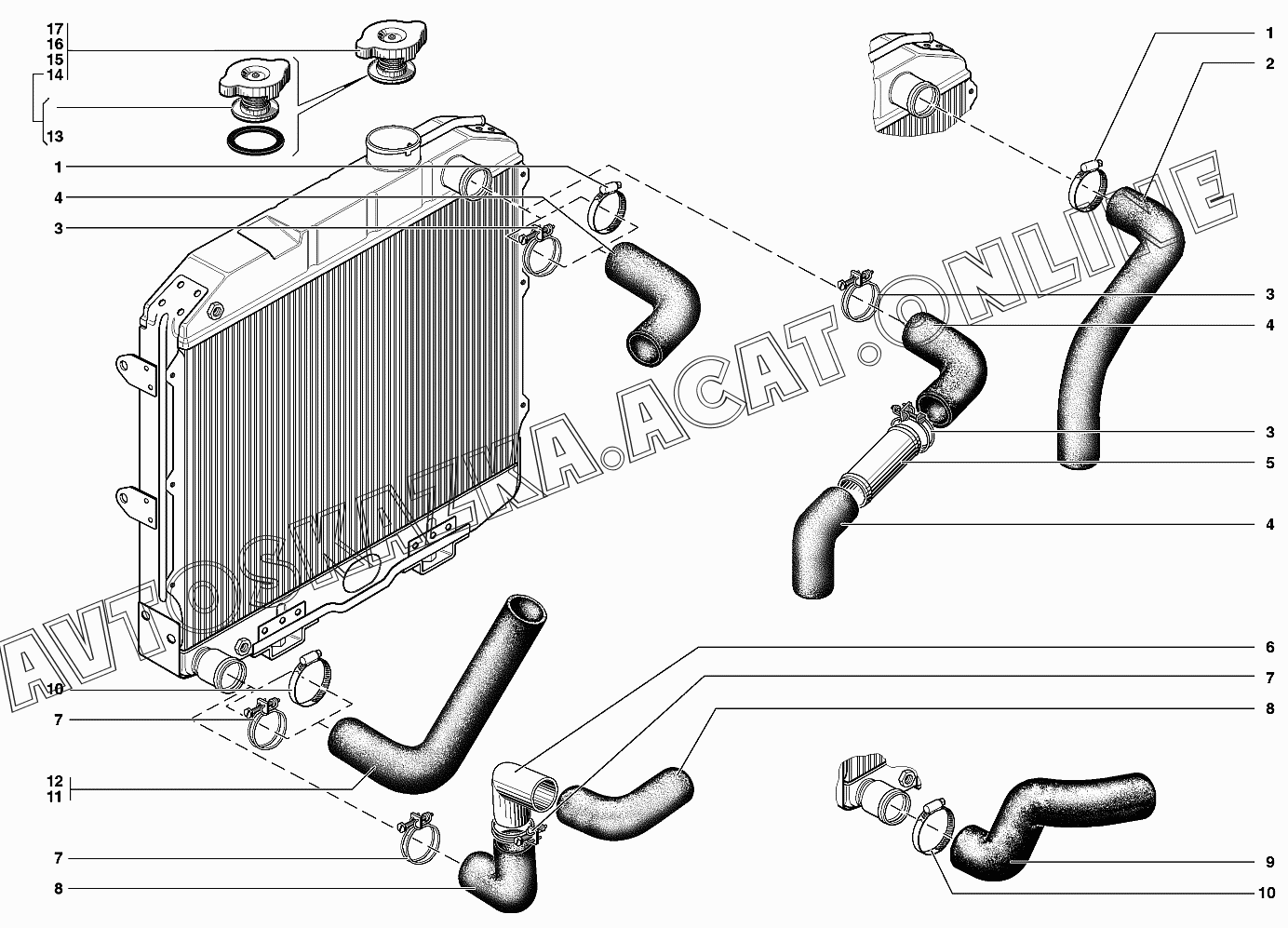 17
16
15
14
13
1
4
3
10
7
12
11
7
8
1
2
3
4
3
5
4
6
7
8
9
10
AVTOSKAZKA.ACAT.ONLINE