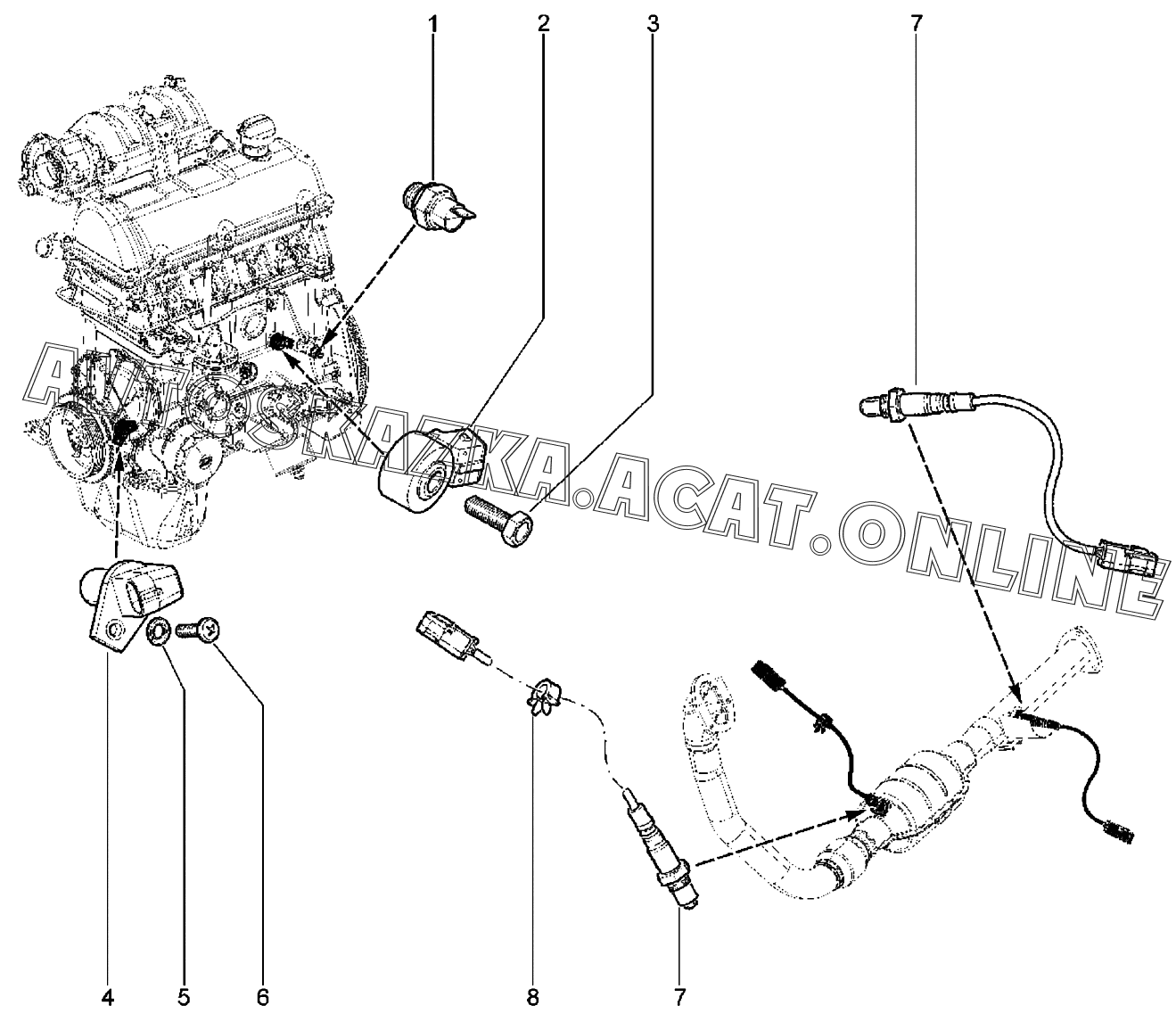 1
2
3
7
AUTOSKAZKA.ACAT.ONLINE
4
5
6
8
7