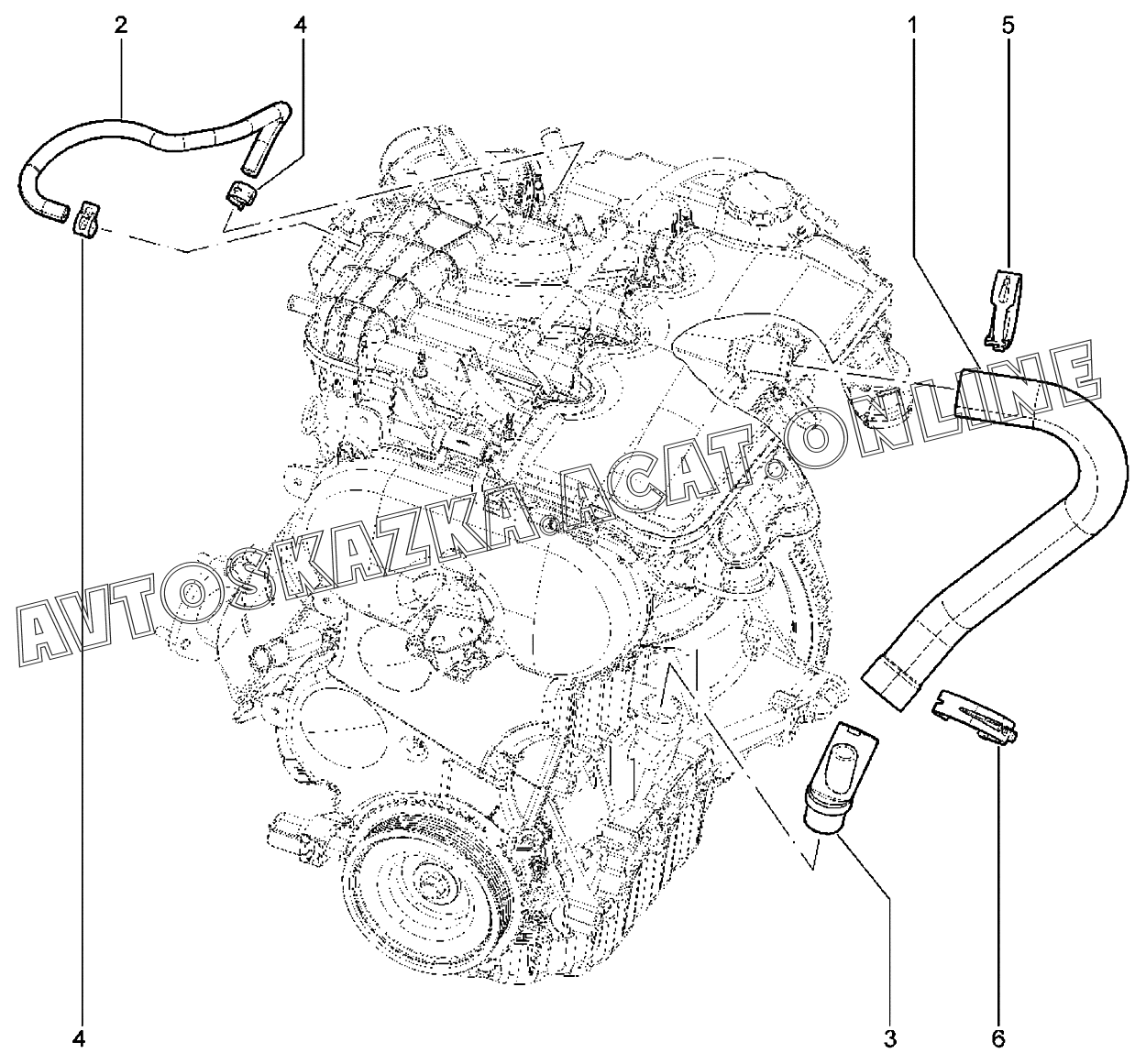 2
4
1
5
AVTOSKAZKA.ACAT.ONLINE
4
3
6