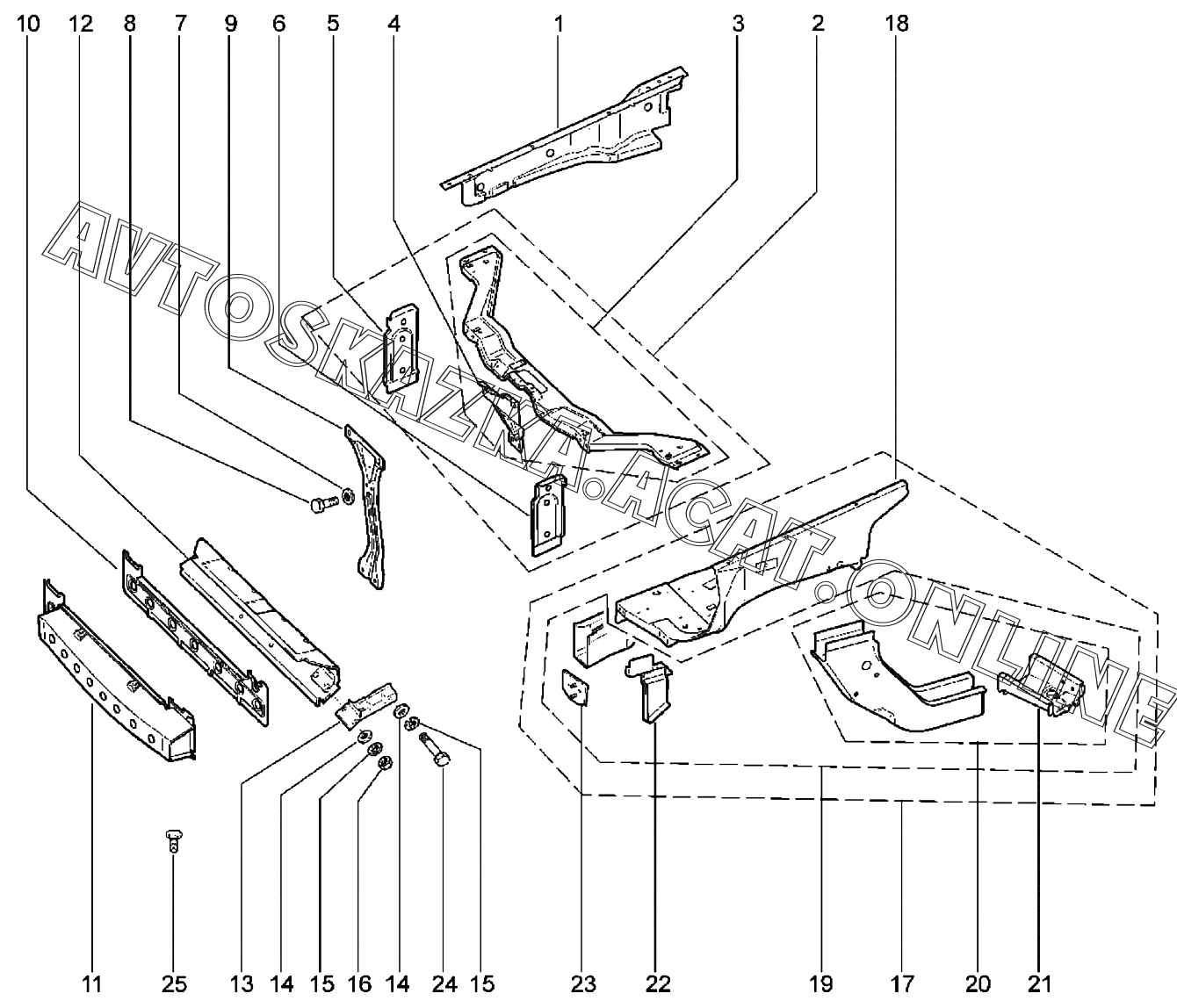 10 12 8 7 9 6 5 4 1 3 2 18

AVTOSKAZKA.ACAT.ONLINE

11 25 13 14 15 16 14 24 15 23 22 19 17 20 21