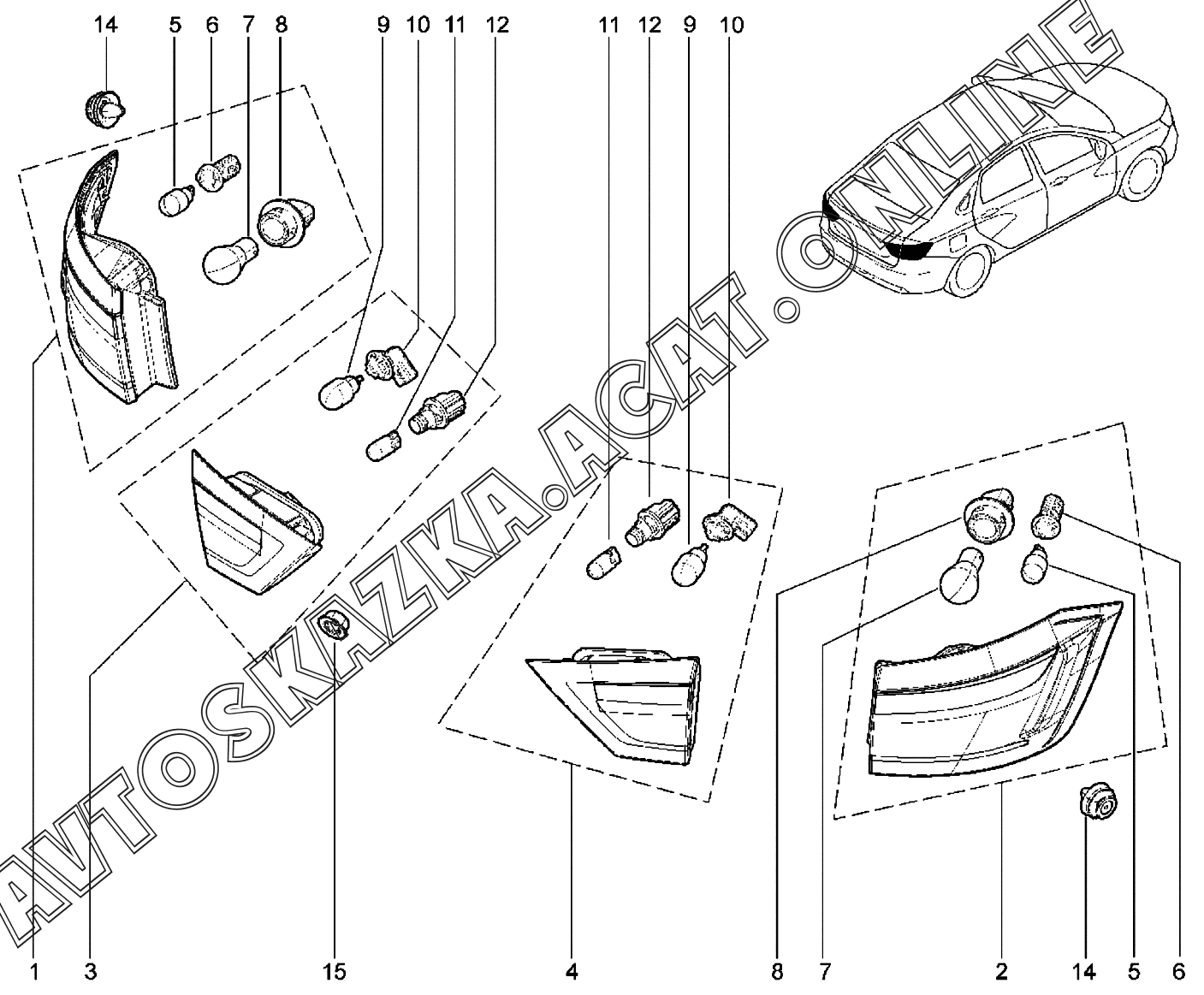 14 5 6 7 8 9 10 11 12 11 12 9 10

AVTOSKAZKA.ACAT.ONLINE

1 3 15 4 8 7 2 14 5 6