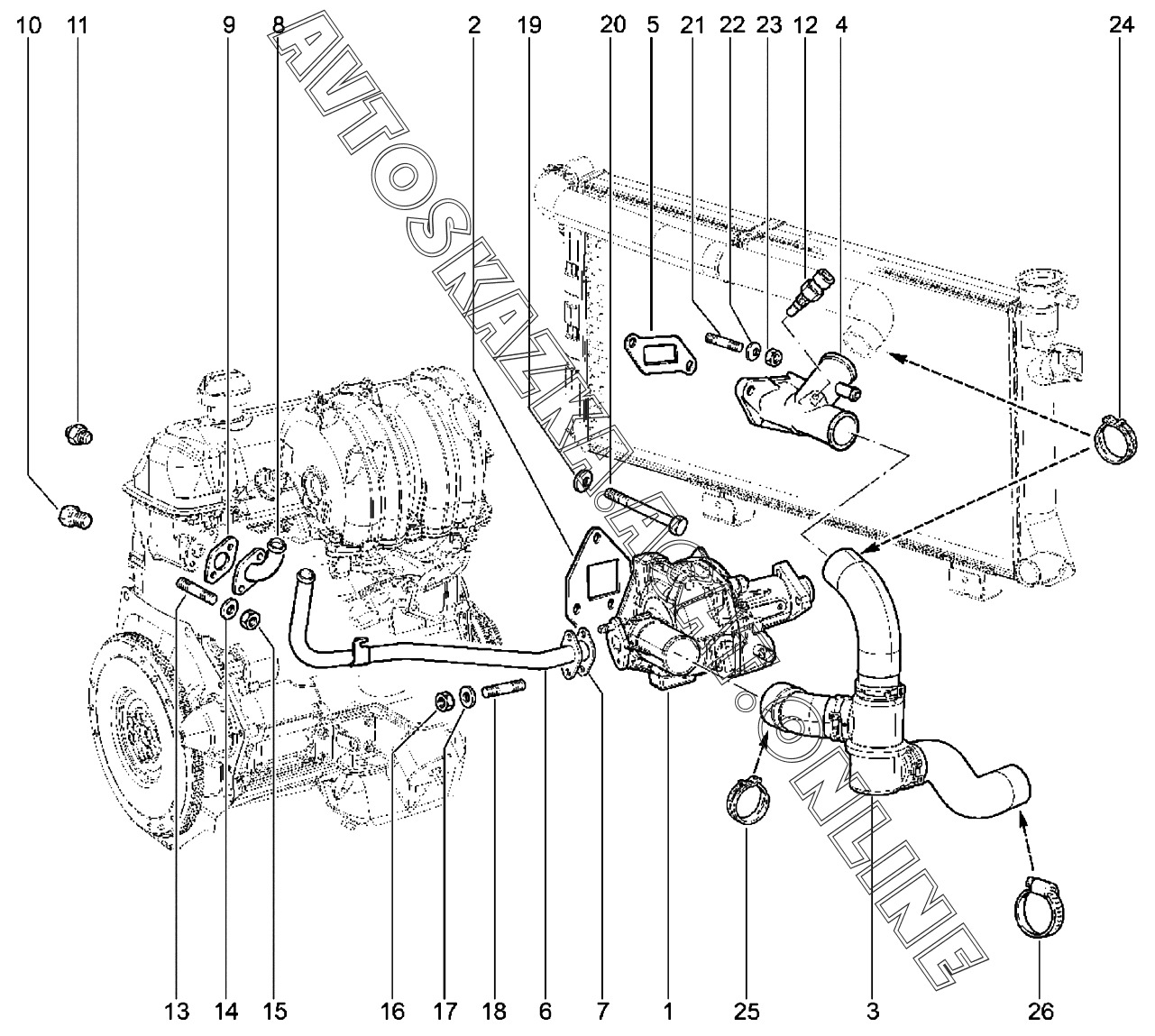 10 11 9 8 2 19 20 5 21 22 23 12 4 24

AVTOSKAZKA.ONLINE

13 14 15 16 17 18 6 7 1 25 3 26