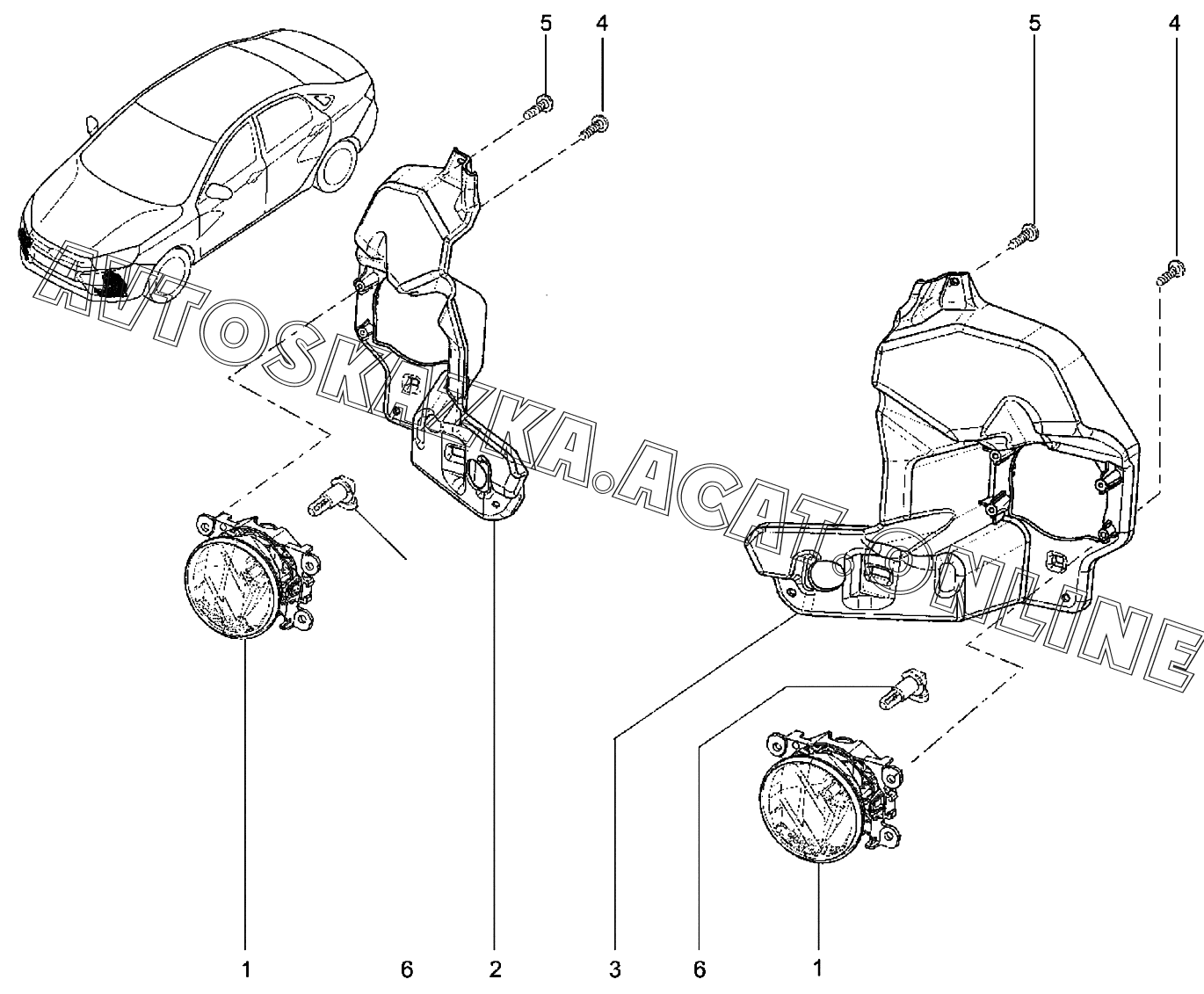 5
4
5
4
AVTOSKAZKA.ACAT.ONLINE
1
6
2
3
6
1