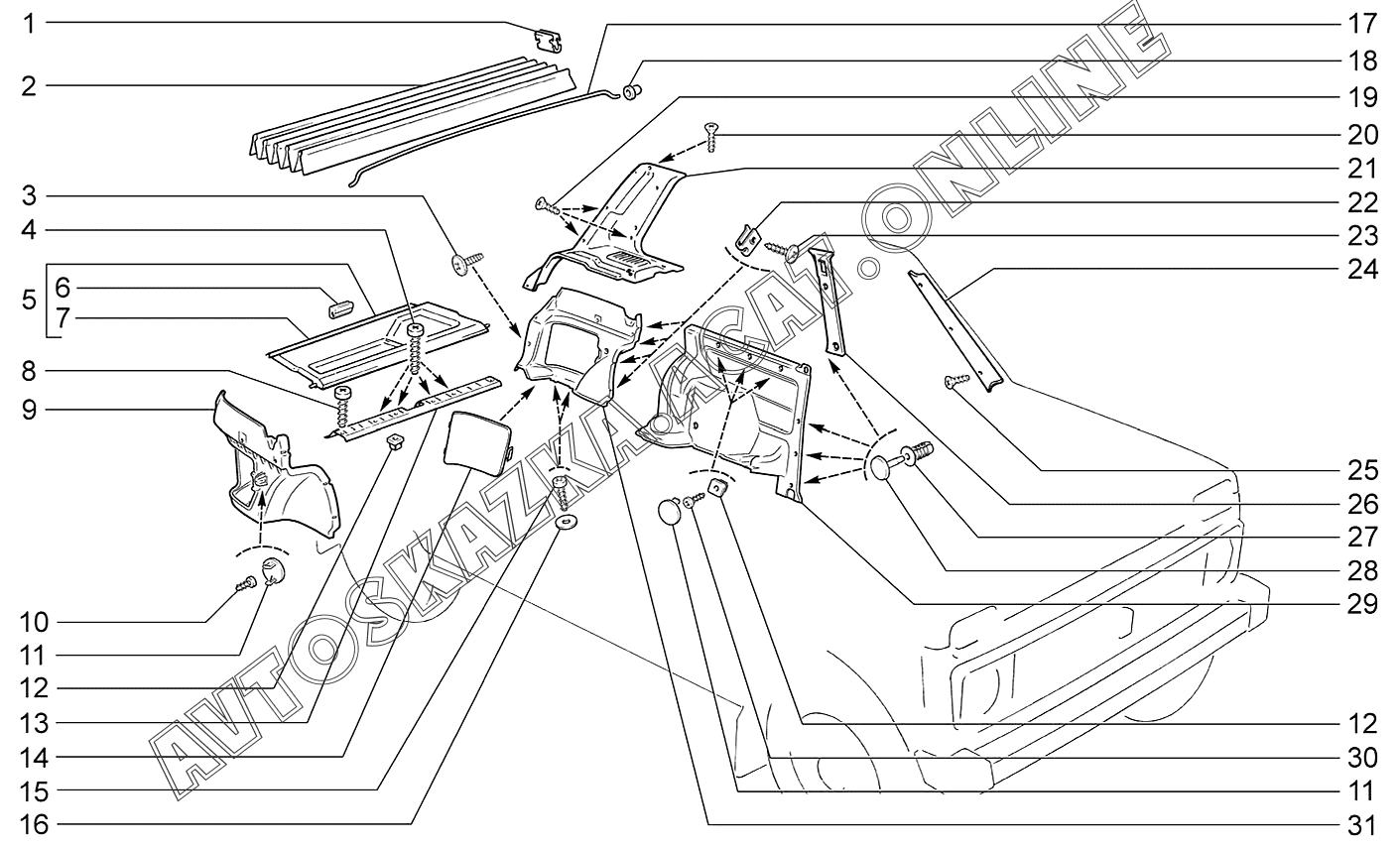 1
2
3
4
5
6
7
8
9
10
11
12
13
14
15
16
17
18
19
20
21
22
23
24
25
26
27
28
29
12
30
11
31
AVTOSKAZKA.CAT.ONLINE