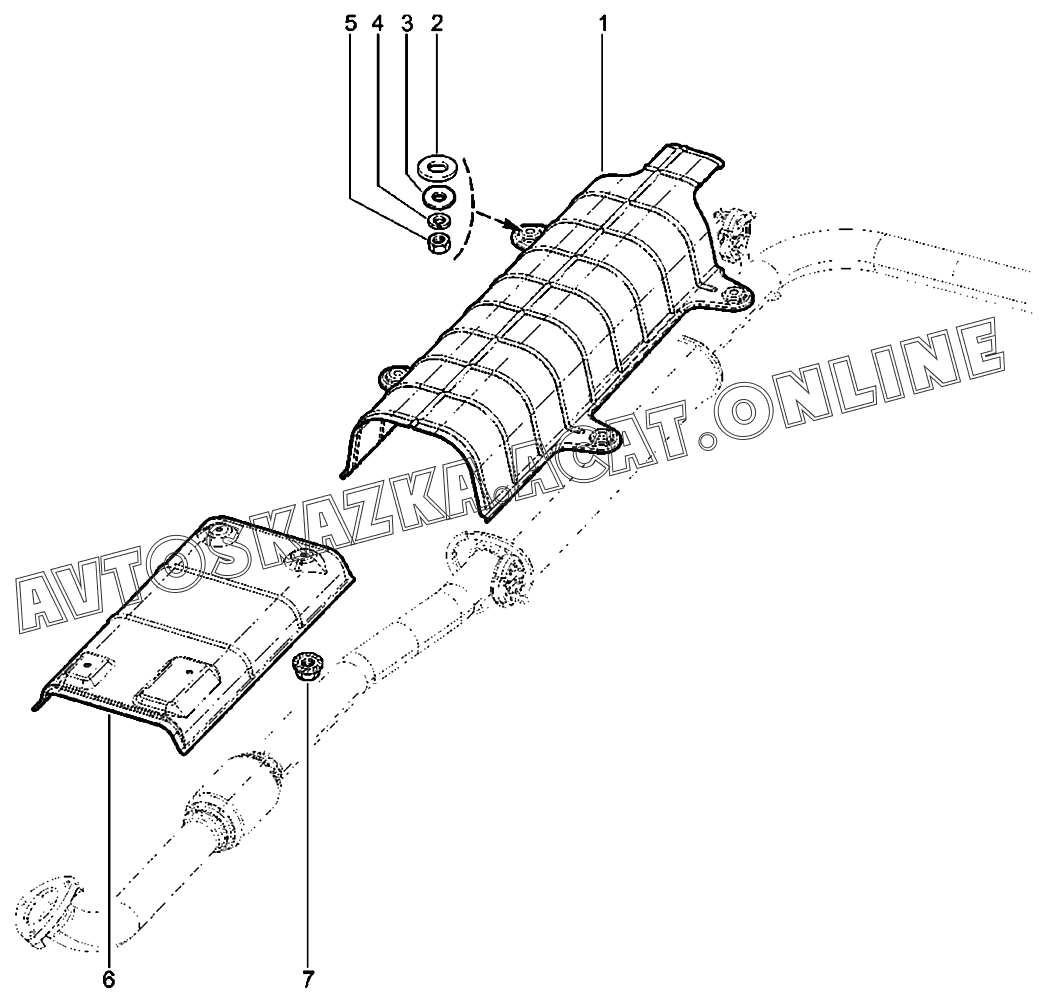 5 4 3 2
1
AVTOSKAZKA.ACAT.ONLINE
6
7