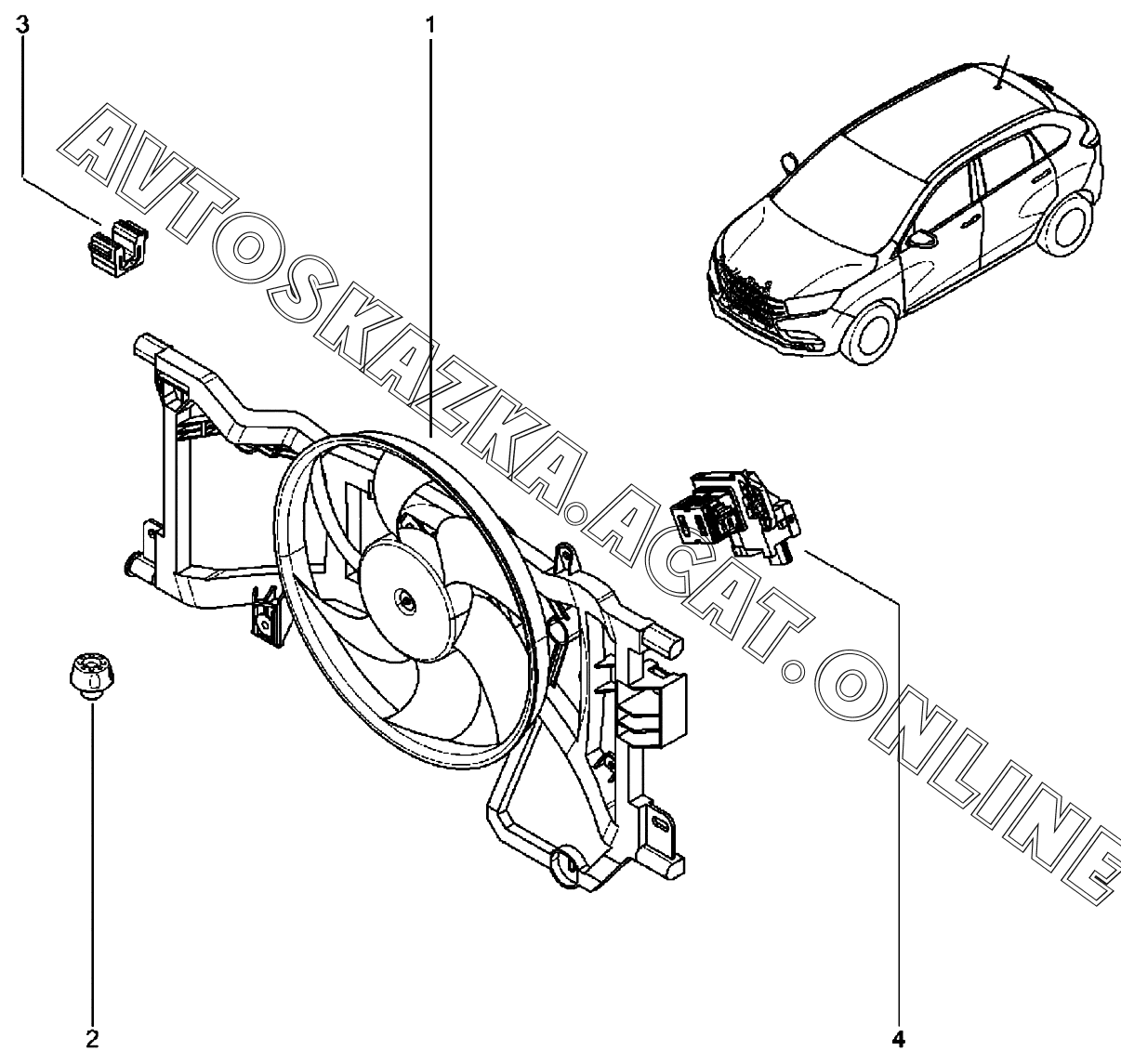 3

1

AVTOSKAZKA.ACAT.ONLINE

2

4