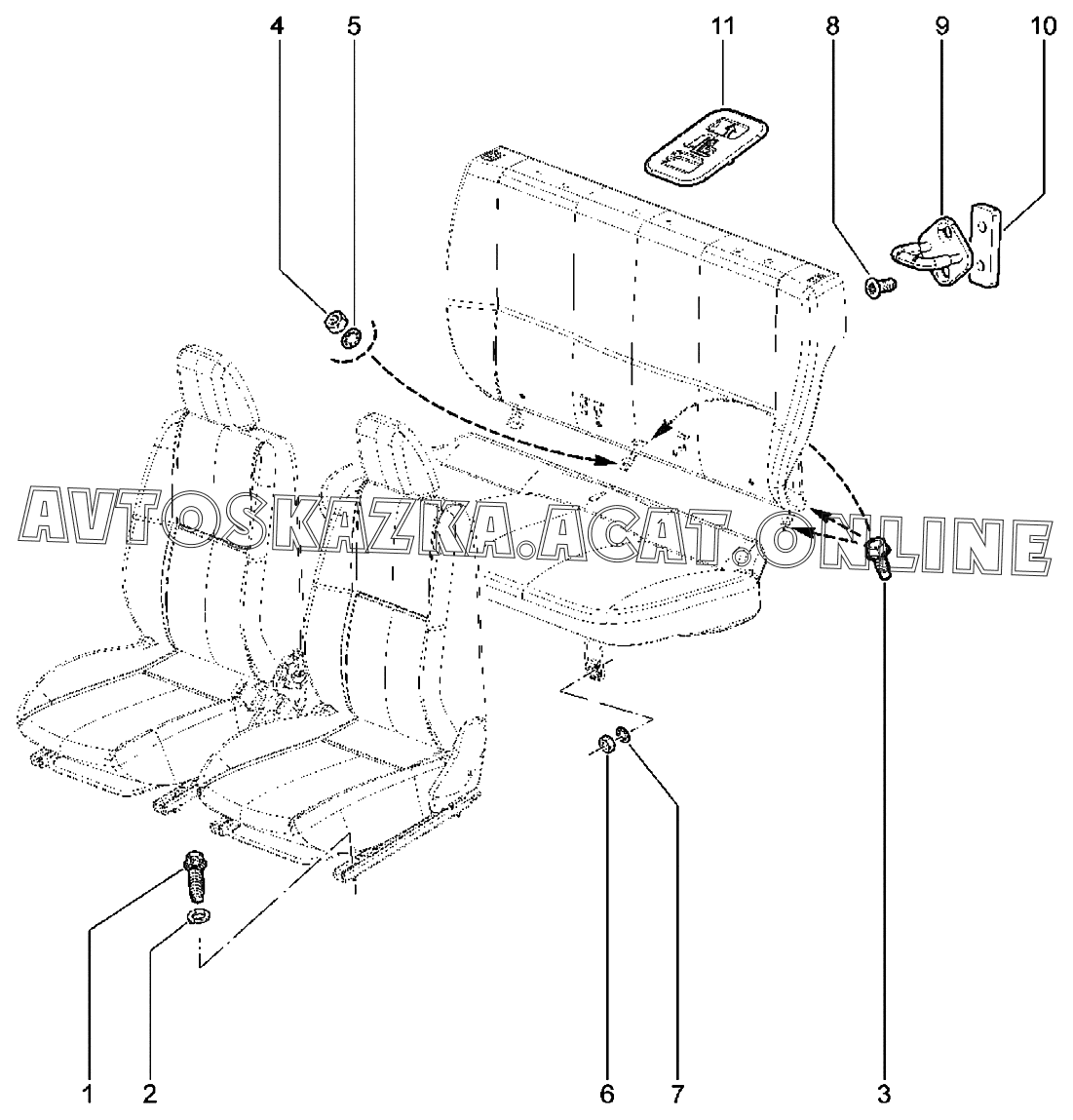 4
5
11
8
9
10

AVTOSKAZKA.ACAT.ONLINE

1
2
6
7
3