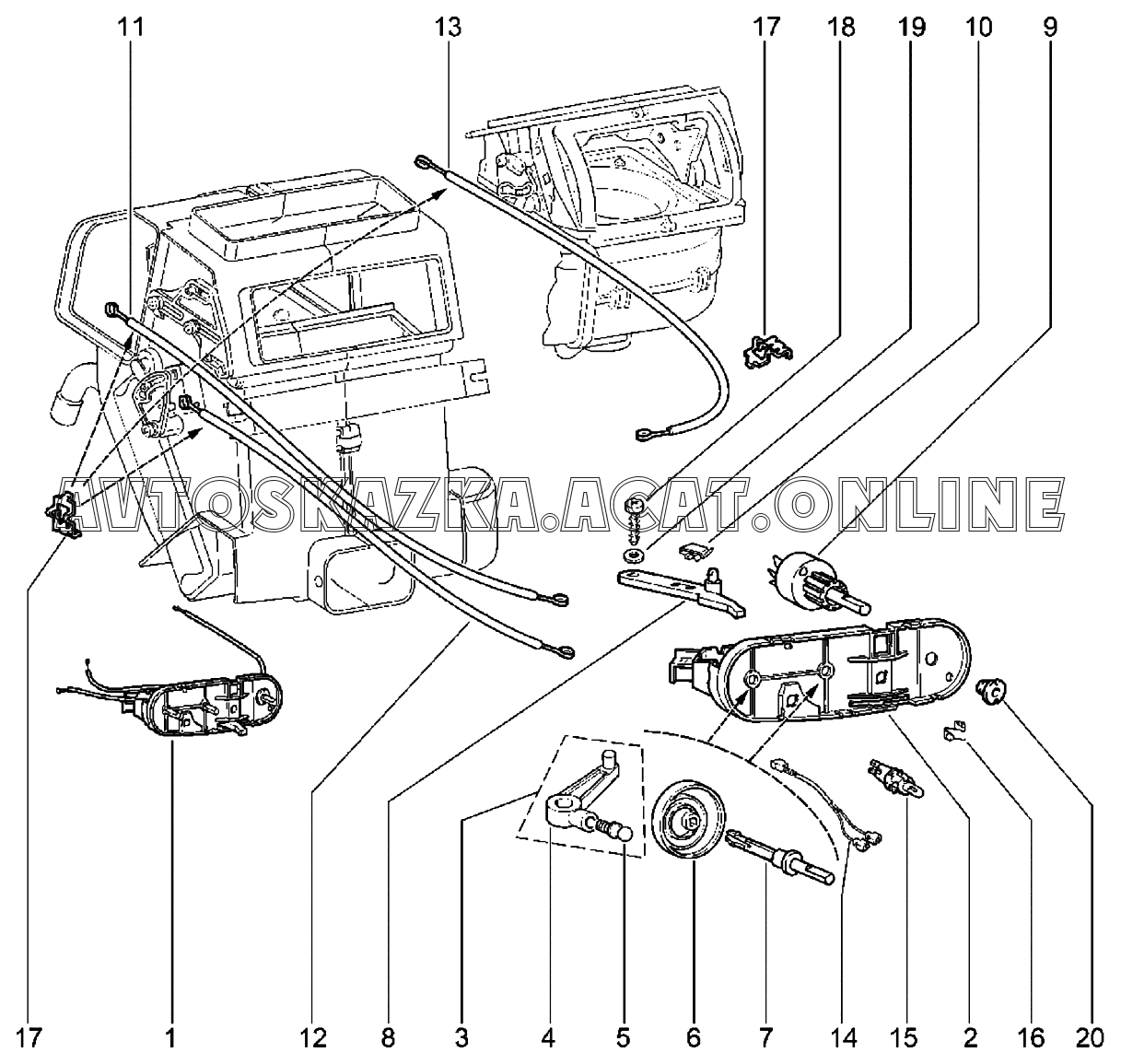 11 13 17 18 19 10 9

AVTOSKAZKA.ACAT.ONLINE

17 1 12 8 3 4 5 6 7 14 15 2 16 20