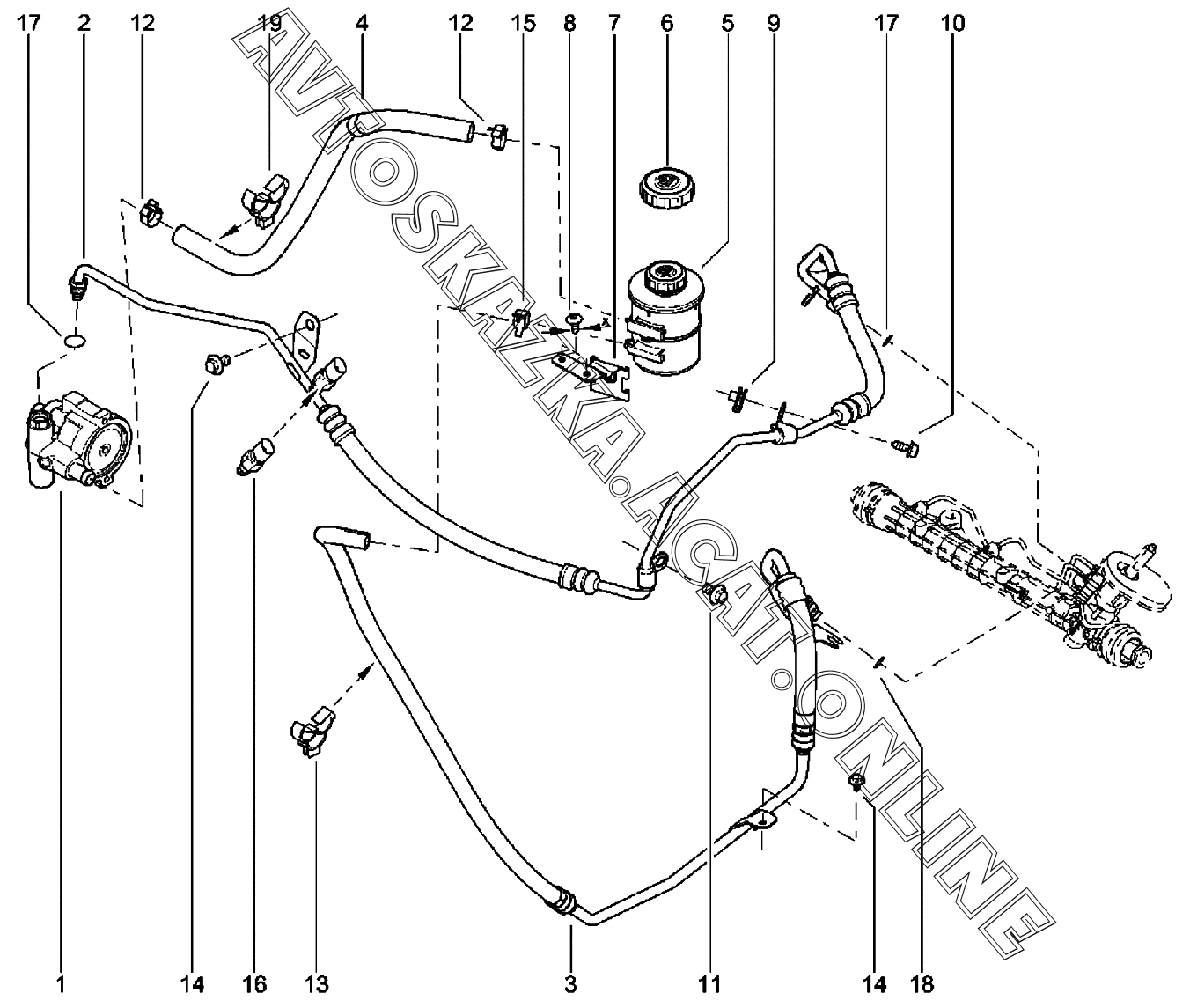 17 2 12 19 4 12 15 8 7 6 5 9 17 10

AVTOSKAZKA.ACAT.ONLINE

1 14 16 13 3 11 14 18