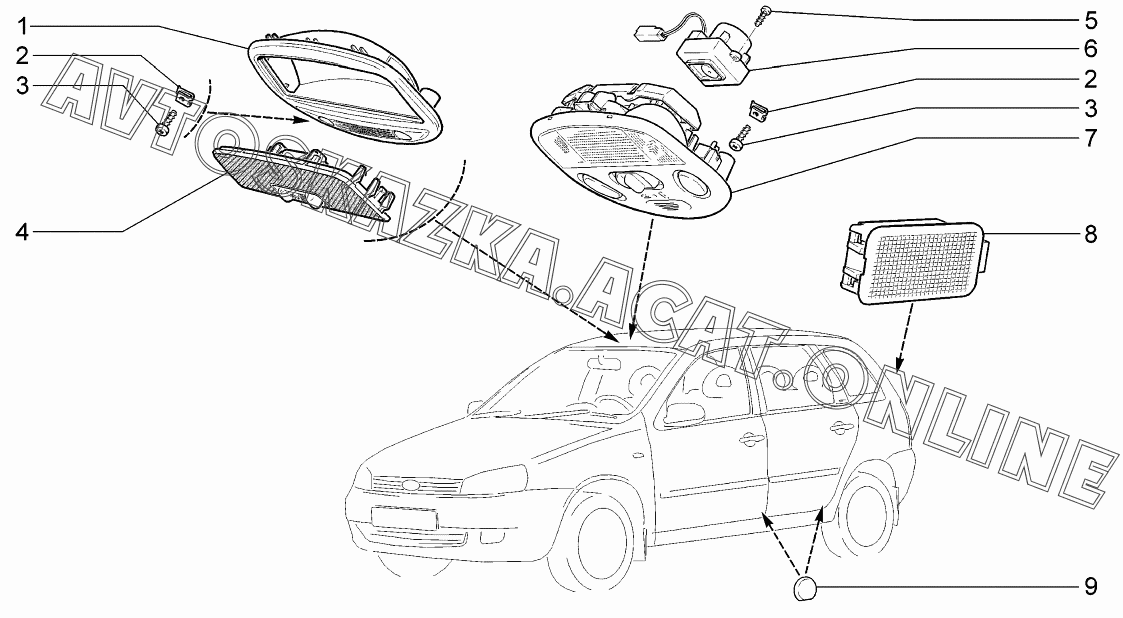 1
2
3
4
5
6
2
3
7
8
9
AVTOSKAZKA.ACAT.ONLINE