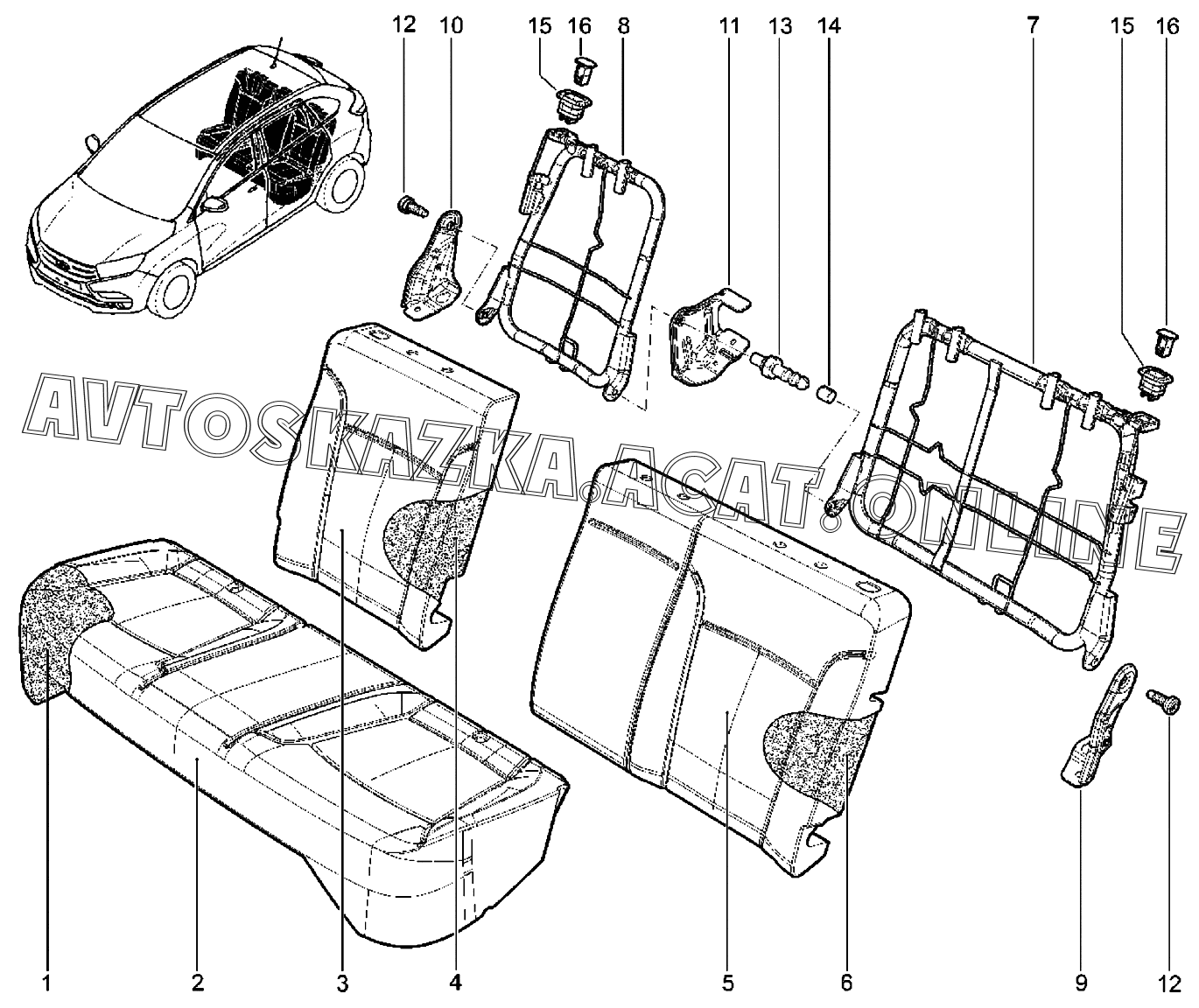 12 10 15 16 8 11 13 14 7 15 16

AVTOSKAZKA.ACAT.ONLINE

1 2 3 4 5 6 9 12