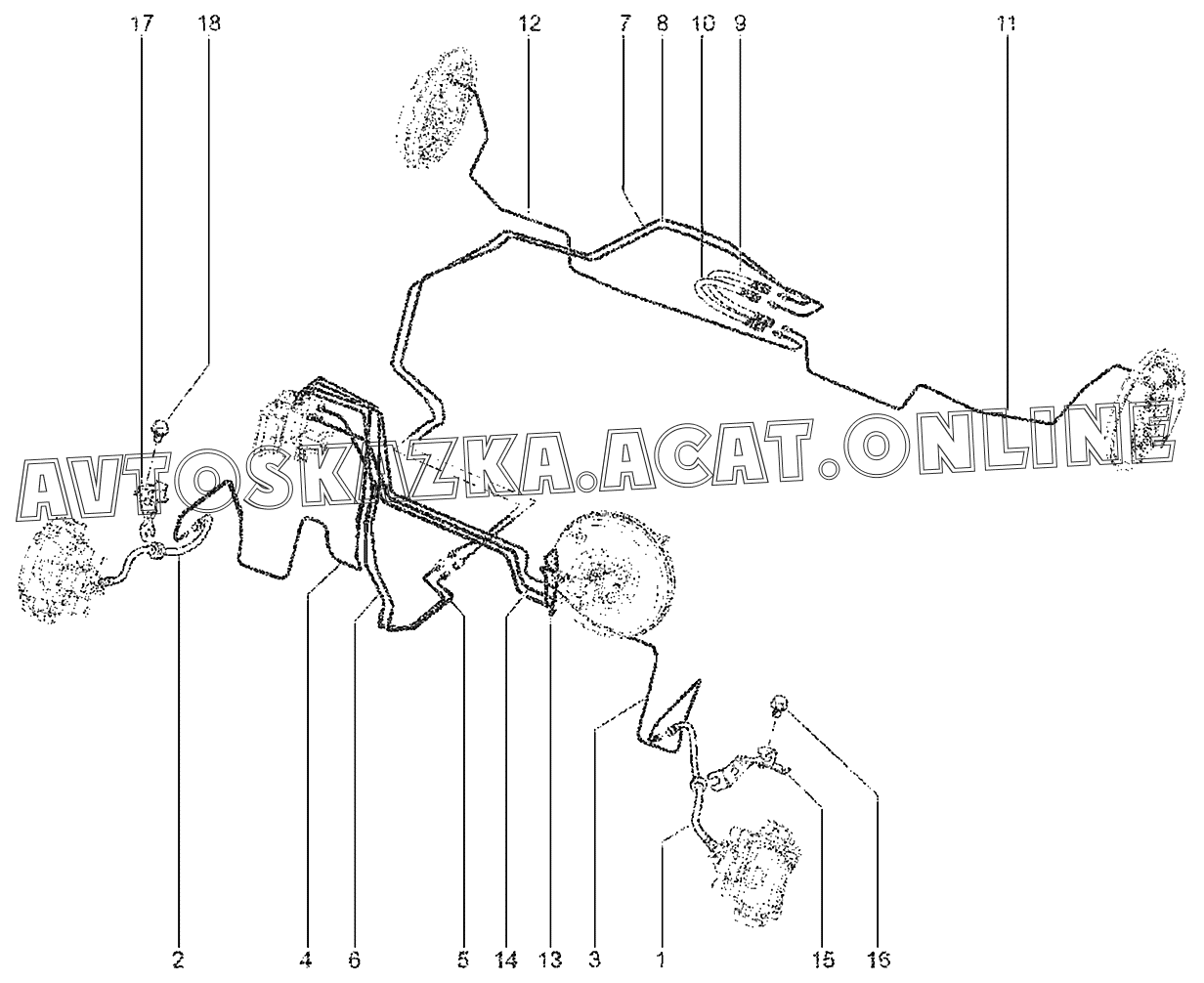 17 18 12 7 8 10 9 11

AVTOSKAZKA.ACAT.ONLINE

2 4 6 5 14 13 3 1 15 16