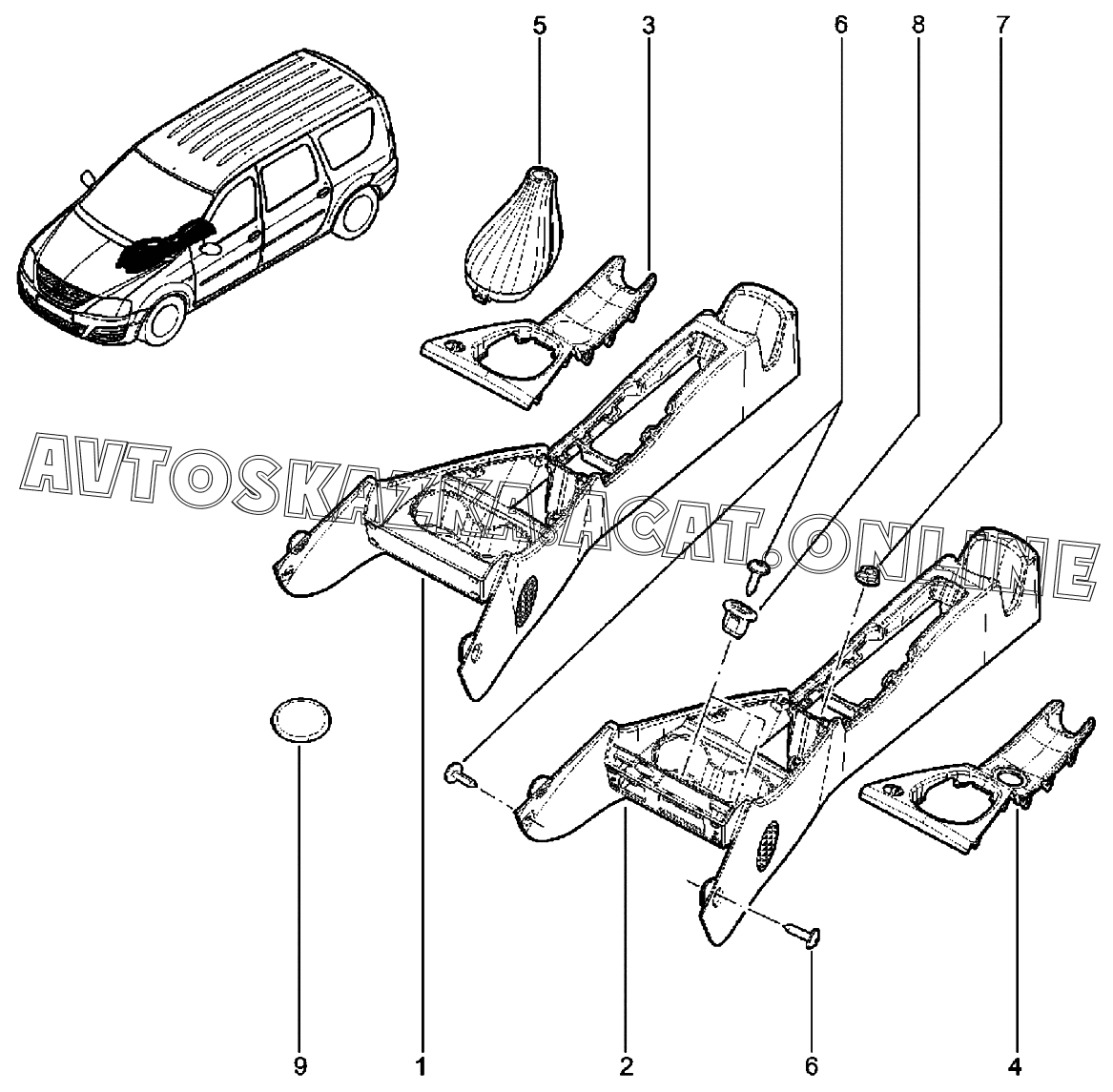 5 3 6 8 7

AVTOSKAZKA.ACAT.ONLINE

9 1 2 6 4