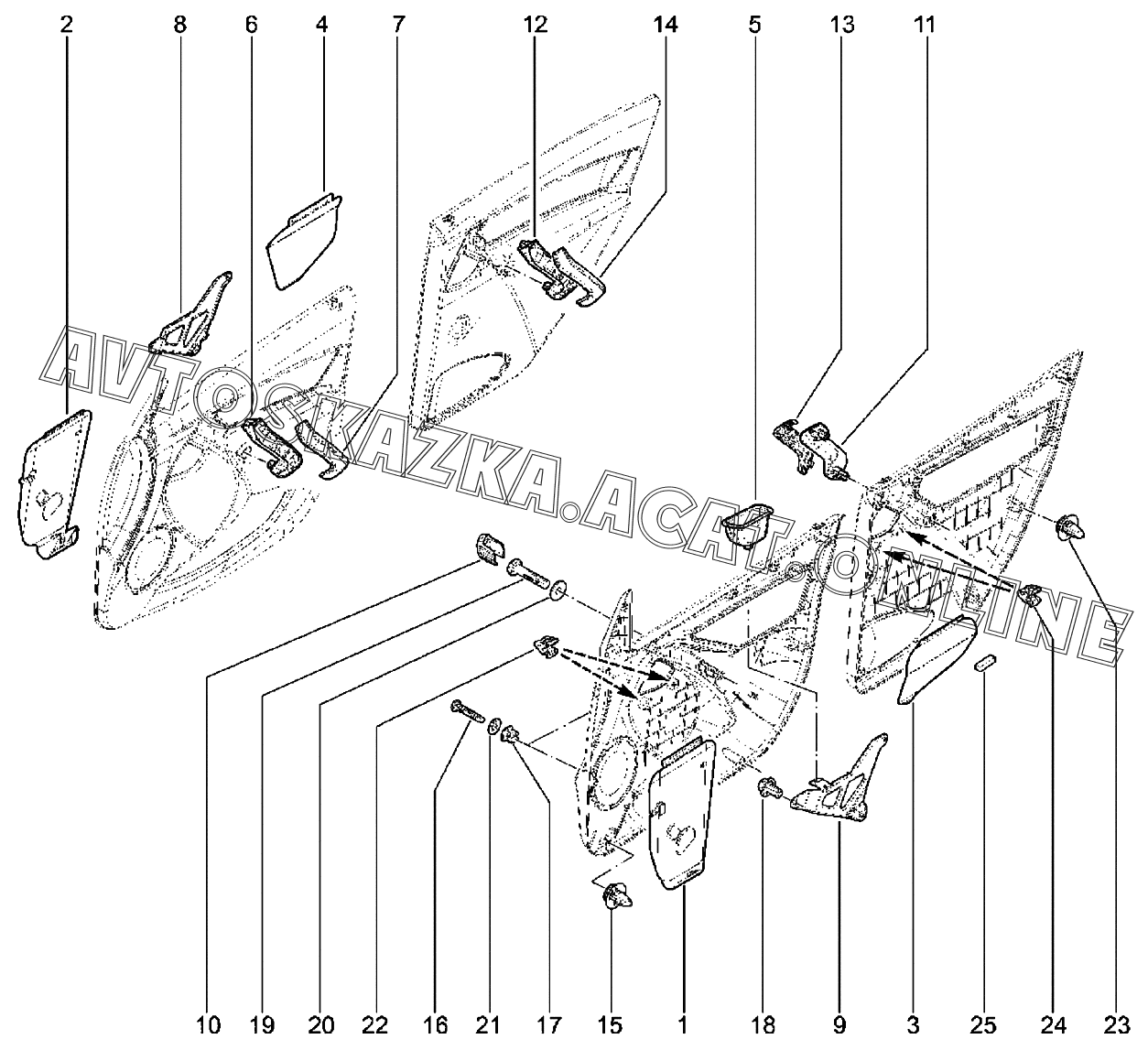 2 8 6 4 7 12 14 5 13 11

AVTOSKAZKA.ACAT.ONLINE

10 19 20 22 16 21 17 15 1 18 9 3 25 24 23