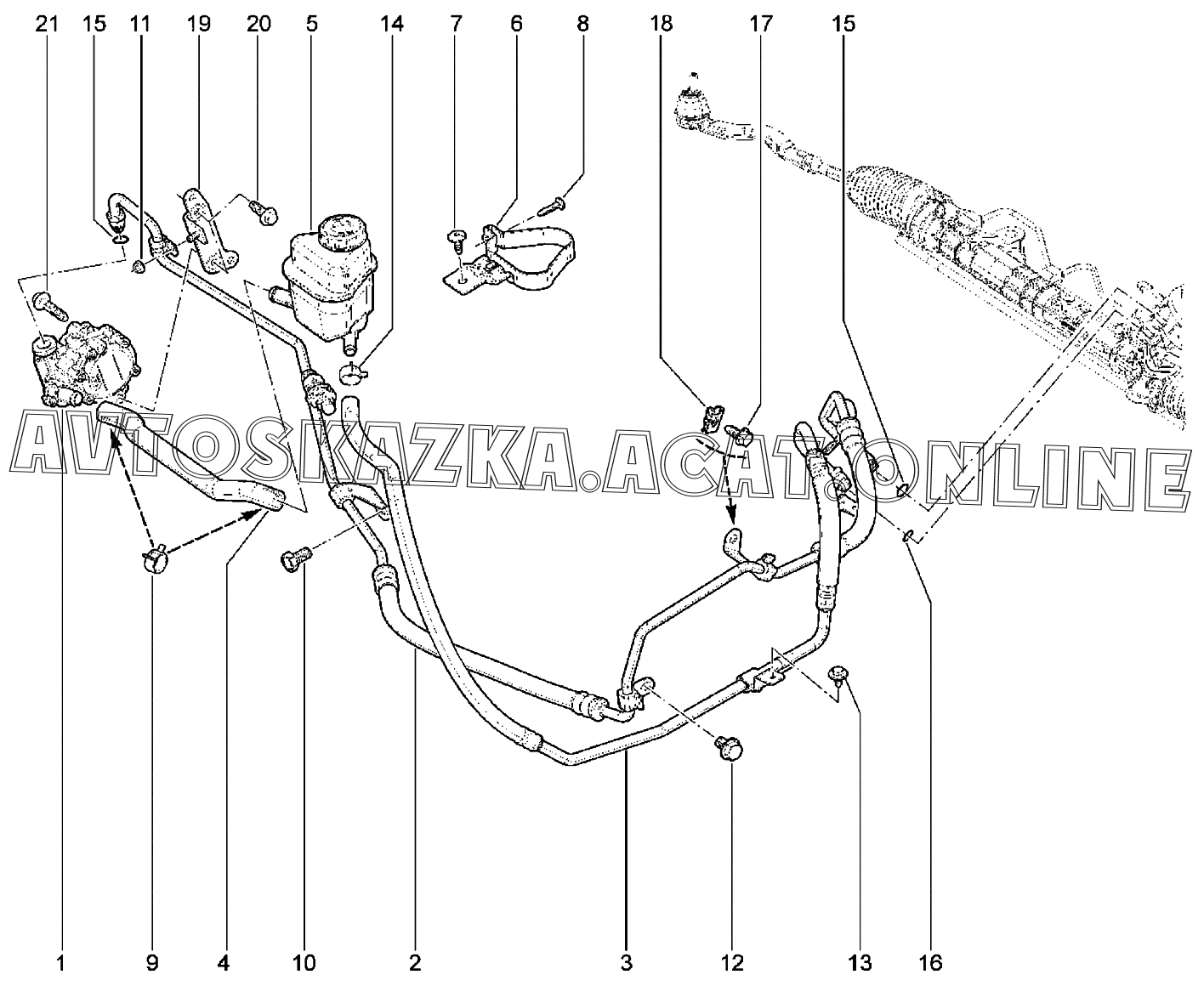 21 15 11 19 20 5 14 7 6 8 18 17 15

AVTOSKAZKA.ACAT.ONLINE

1 9 4 10 2 3 12 13 16