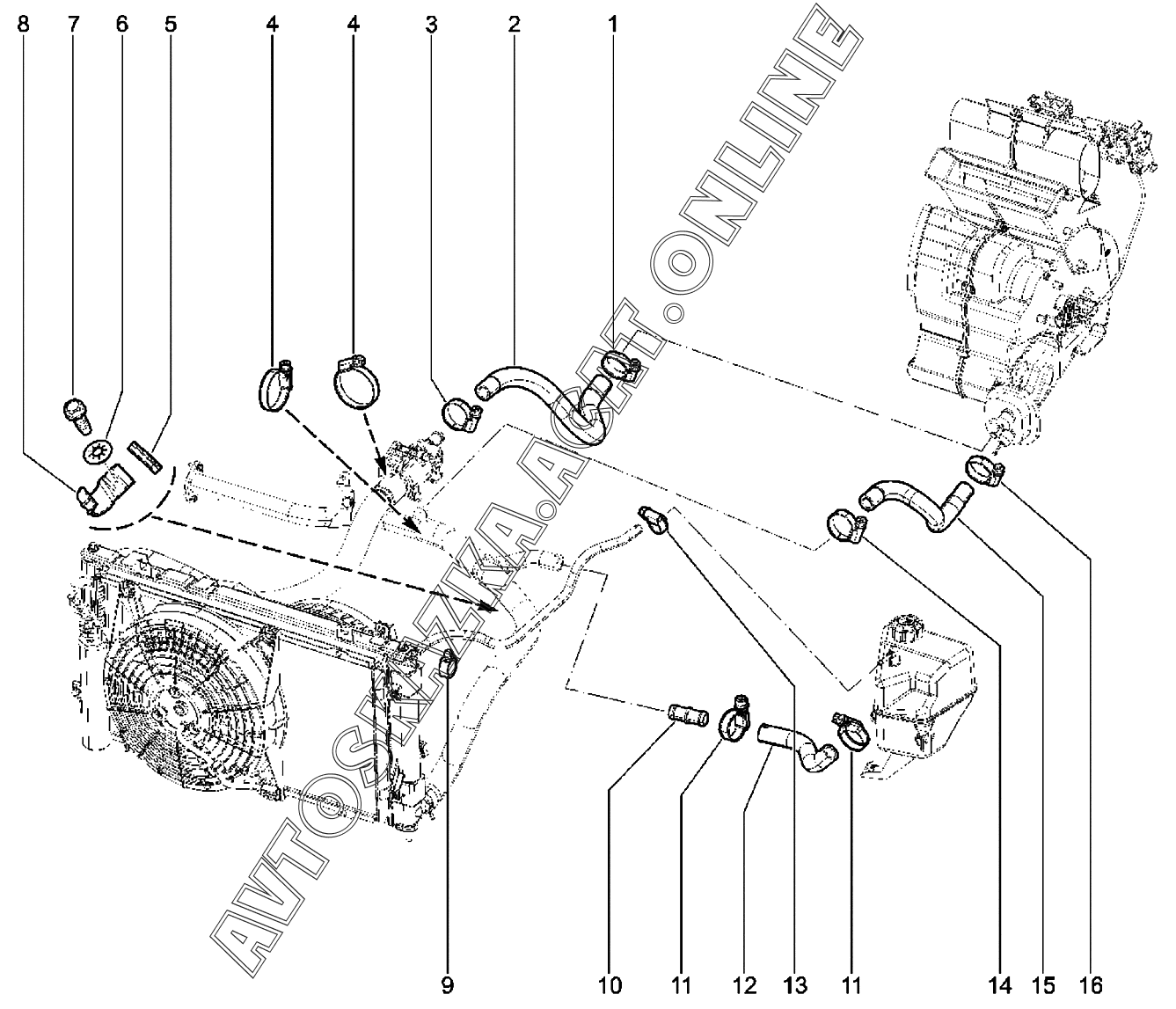 8 7 6 5 4 4 3 2 1

AVTOSKAZKA.ACAT.ONLINE

9 10 11 12 13 11 14 15 16