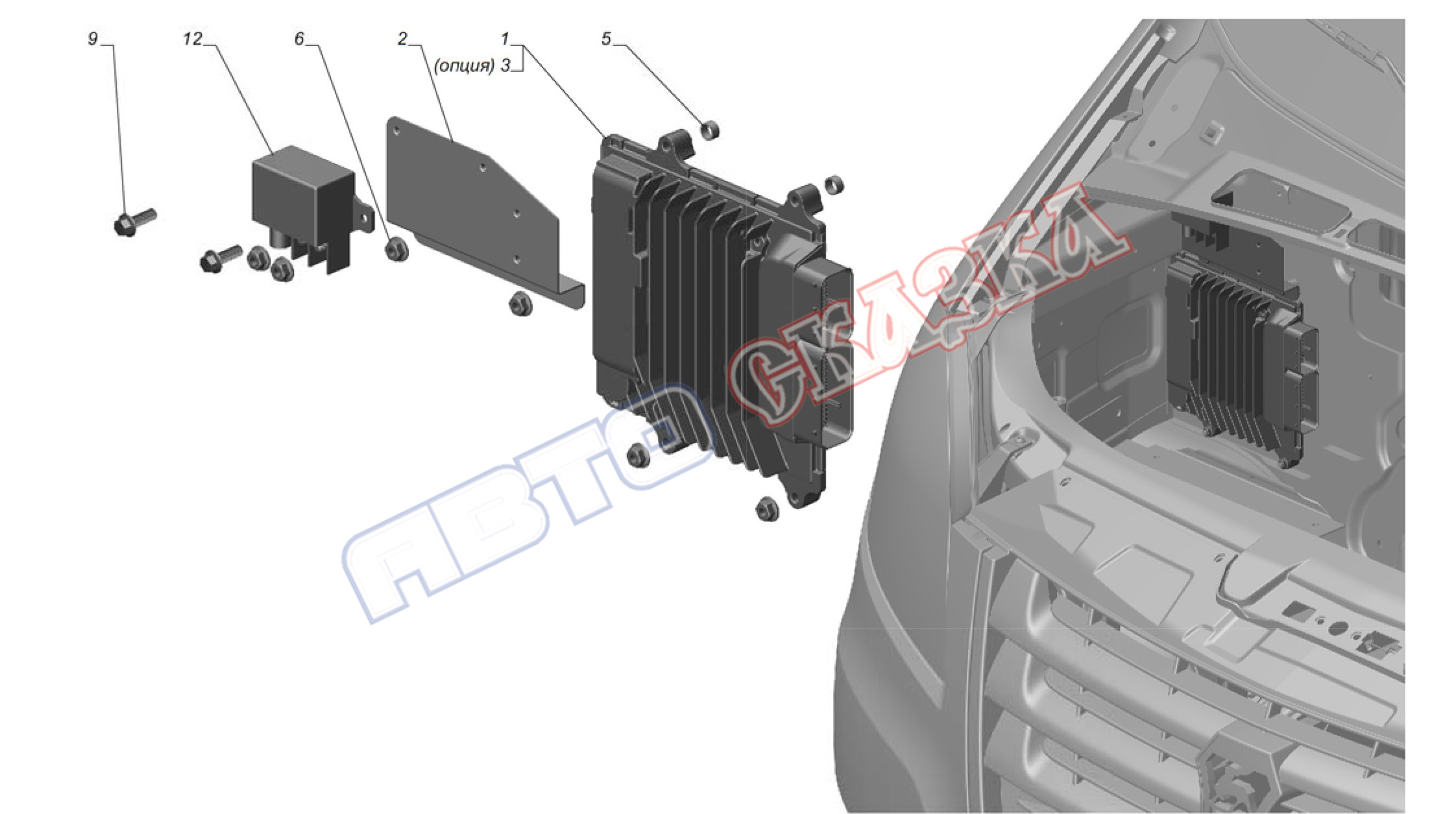 9
12
6
2
1
(опция) 3
5
АВТО
СКАЗКА