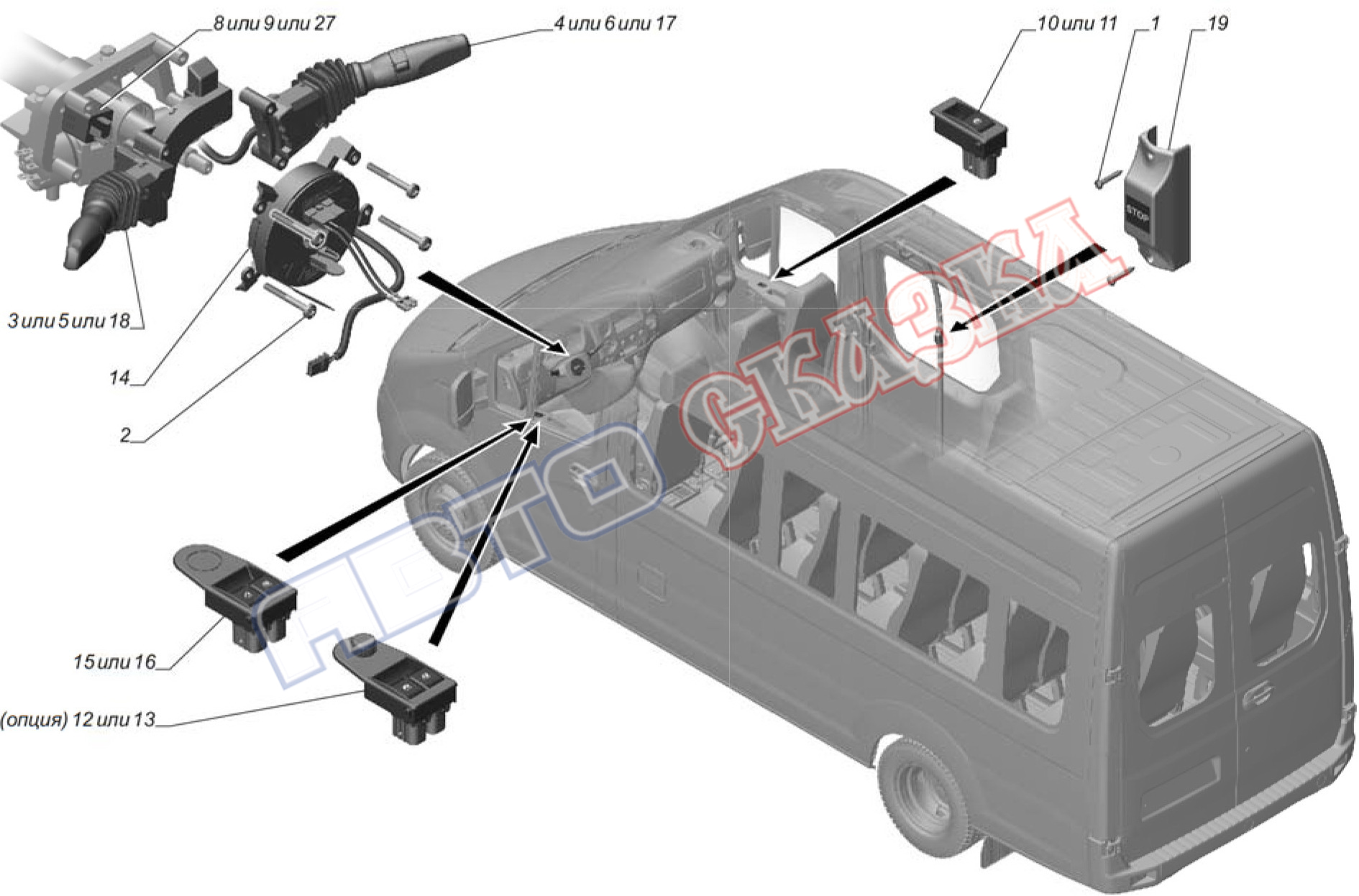 8 или 9 или 27
4 или 6 или 17
10 или 11
1
19
STOP
3 или 5 или 18
14
2
15 или 16
(опция) 12 или 13
АВТО СКАЗКА