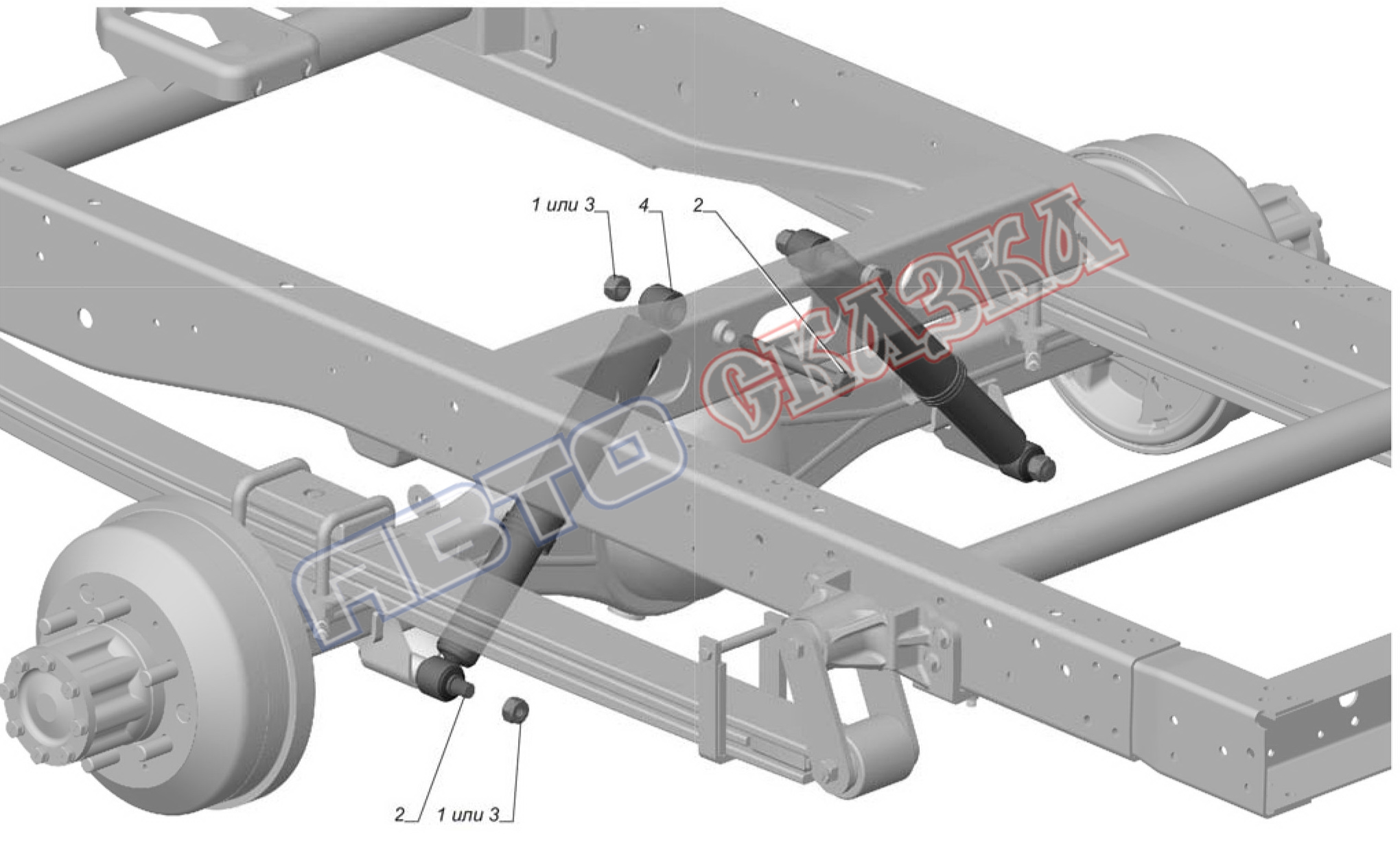 1 или 3
4
2
АВТО СКАЗКА
2
1 или 3